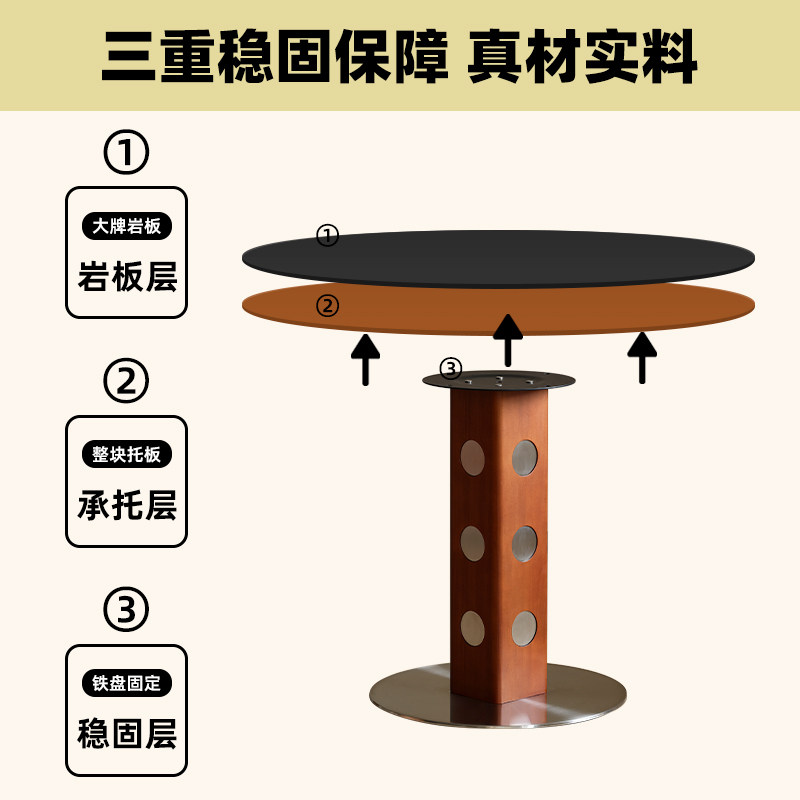 三重稳固保障 真材实料

①

大牌岩板

岩板层

②

整块托板

承托层

③

铁盘固定

稳固层

①

②

③