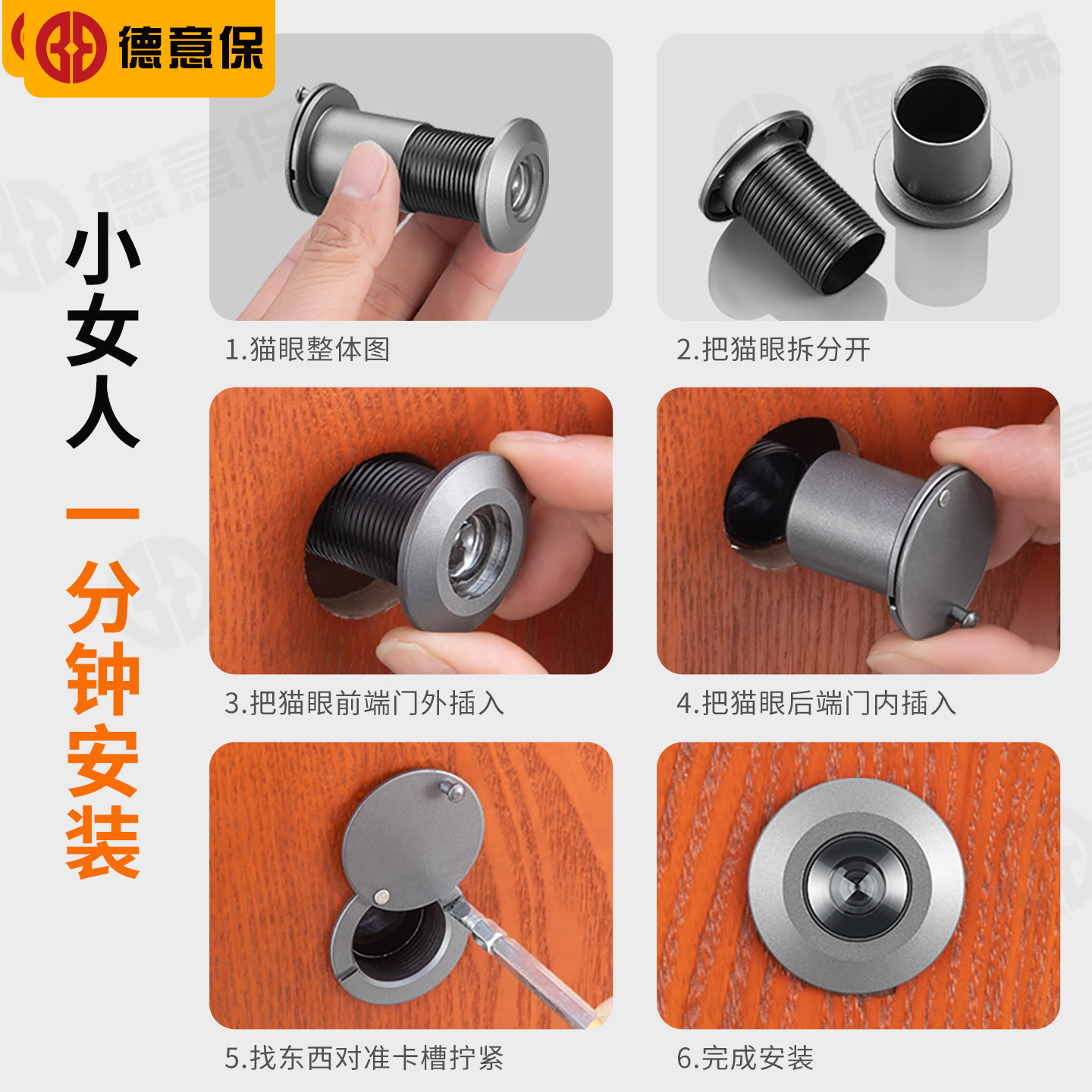 德意保

小女人

一分钟安装

1.猫眼整体图

2.把猫眼拆分开

3.把猫眼前端门外插入

4.把猫眼后端门内插入

5.找东西对准卡槽拧紧

6.完成安装