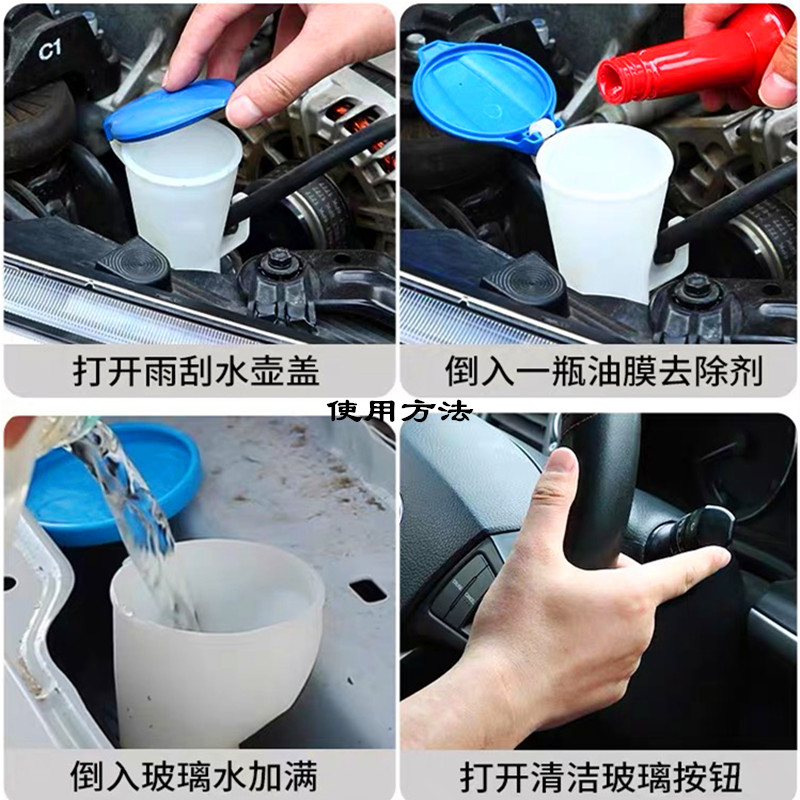 C1

打开雨刮水壶盖

倒入一瓶油膜去除剂

使用方法

倒入玻璃水加满

打开清洁玻璃按钮