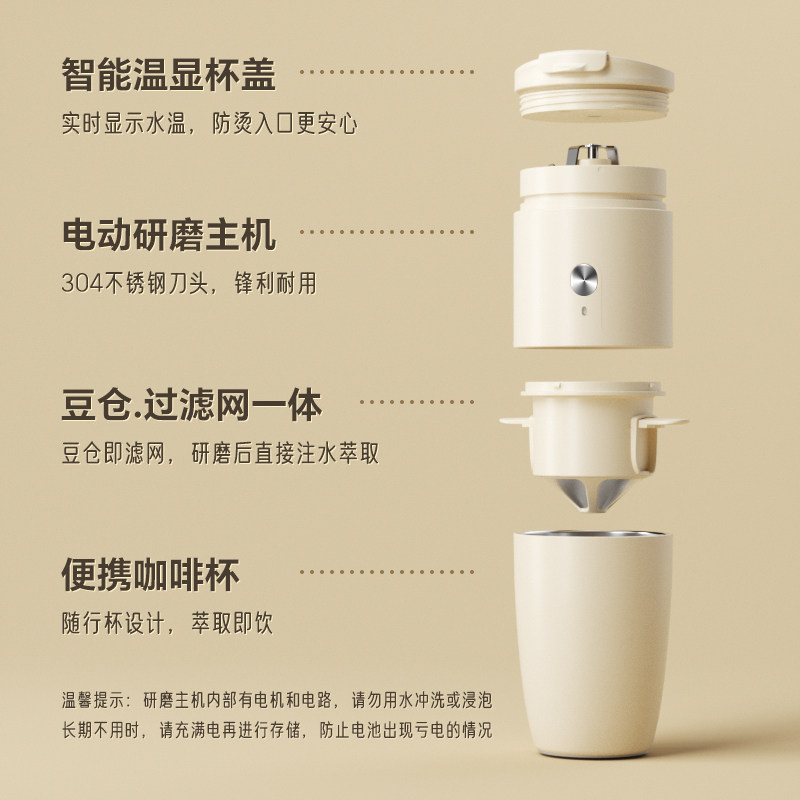 智能温显杯盖
实时显示水温，防烫入口更安心

电动研磨主机
304不锈钢刀头，锋利耐用

豆仓.过滤网一体
豆仓即滤网，研磨后直接注水萃取

便携咖啡杯
随行杯设计，萃取即饮

温馨提示：研磨主机内部有电机和电路，请勿用水冲洗或浸泡
长期不用时，请充满电再进行存储，防止电池出现亏电的情况