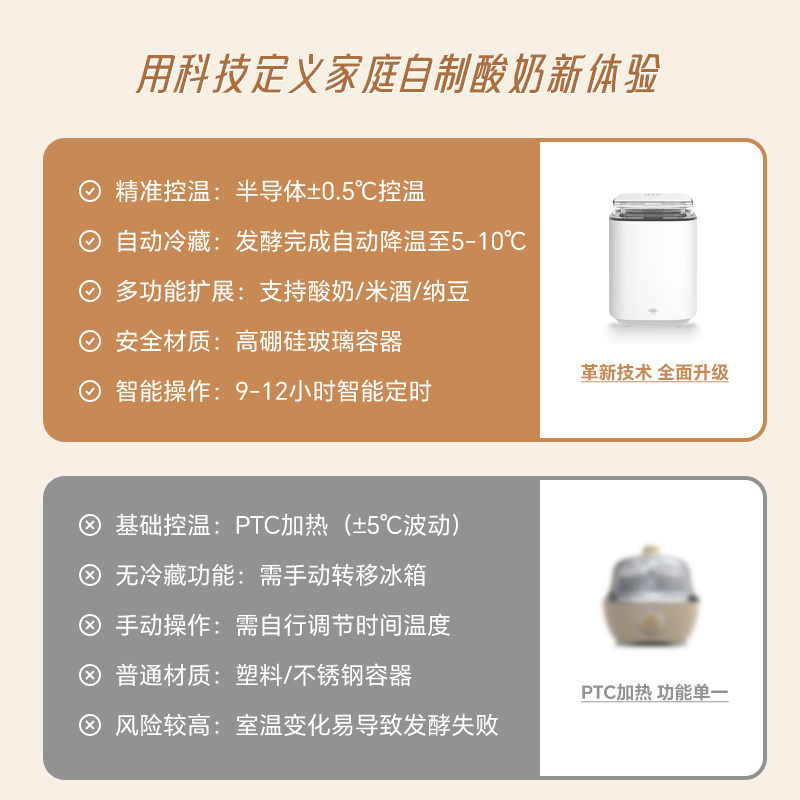 用科技定义家庭自制酸奶新体验

精准控温：半导体±0.5℃控温

自动冷藏：发酵完成自动降温至5-10℃

多功能扩展：支持酸奶/米酒/纳豆

安全材质：高硼硅玻璃容器

智能操作：9-12小时智能定时

革新技术 全面升级

基础控温：PTC加热（±5℃波动）

无冷藏功能：需手动转移冰箱

手动操作：需自行调节时间温度

普通材质：塑料/不锈钢容器

风险较高：室温变化易导致发酵失败

PTC加热 功能单一