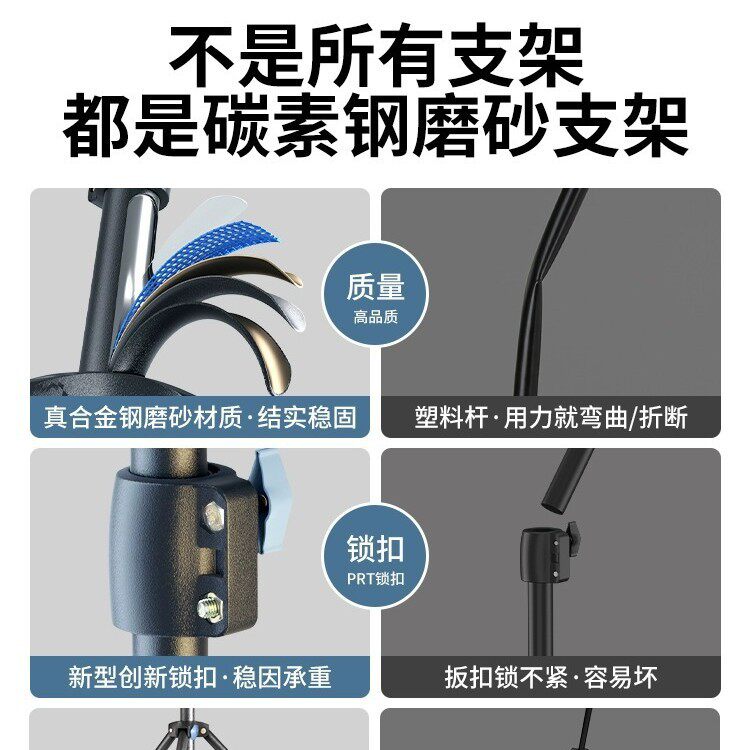 不是所有支架
都是碳素钢磨砂支架

质量
高品质

真合金钢磨砂材质·结实稳固

塑料杆·用力就弯曲/折断

锁扣
PRT锁扣

新型创新锁扣·稳因承重

扳扣锁不紧·容易坏