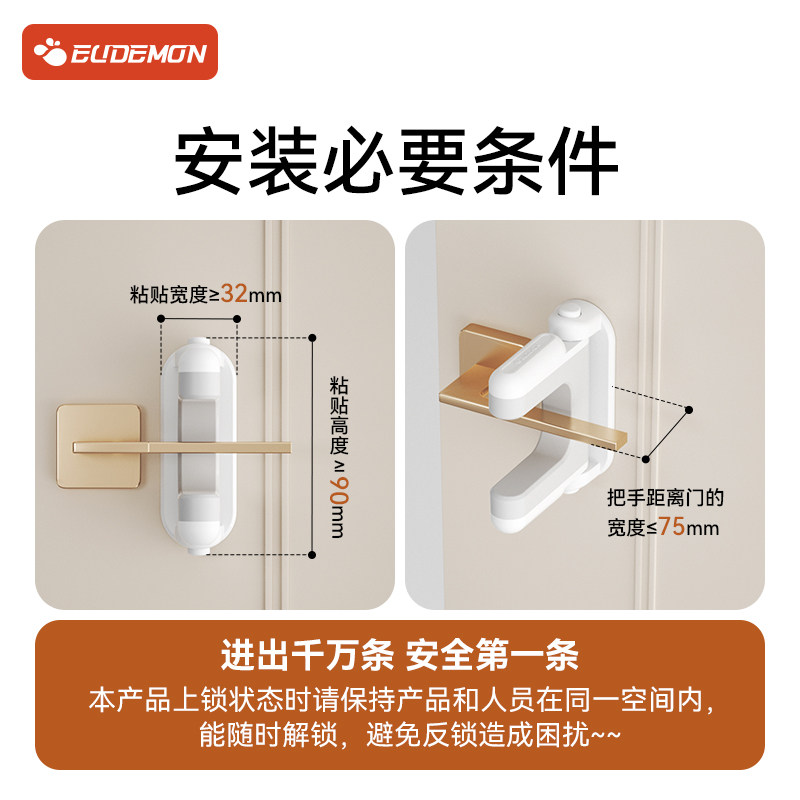 EUDEMON

安装必要条件

粘贴宽度≥32mm

粘贴高度≥90mm

把手距离门的宽度≤75mm

进出千万条 安全第一条

本产品上锁状态时请保持产品和人员在同一空间内，能随时解锁，避免反锁造成困扰~~