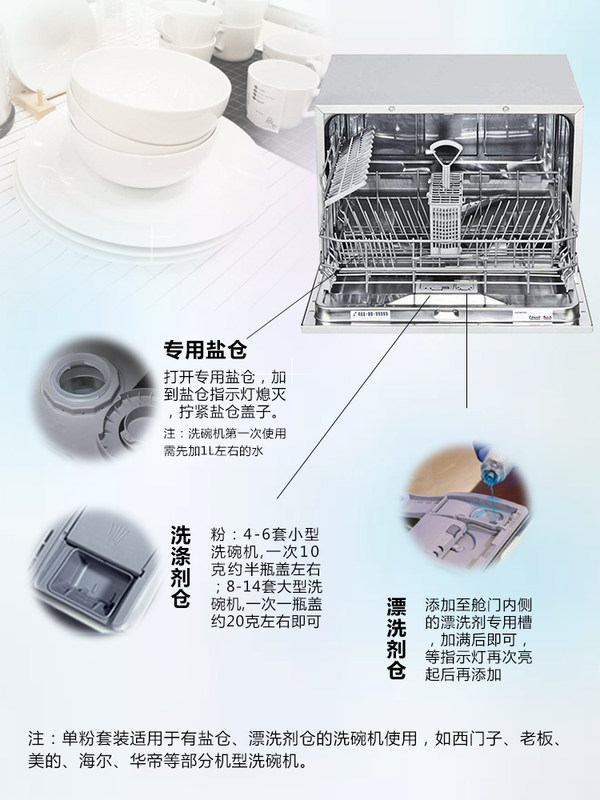 专用盐仓

打开专用盐仓，加到盐仓指示灯熄灭，拧紧盐仓盖子。

注：洗碗机第一次使用需先加1L左右的水

洗涤剂仓

粉：4-6套小型洗碗机，一次10克约半瓶盖左右；8-14套大型洗碗机,一次一瓶盖约20克左右即可

漂洗剂仓

添加至舱门内侧的漂洗剂专用槽，加满后即可，等指示灯再次亮起后再添加

注：单粉套装适用于有盐仓、漂洗剂仓的洗碗机使用，如西门子、老板、美的、海尔、华帝等部分机型洗碗机。