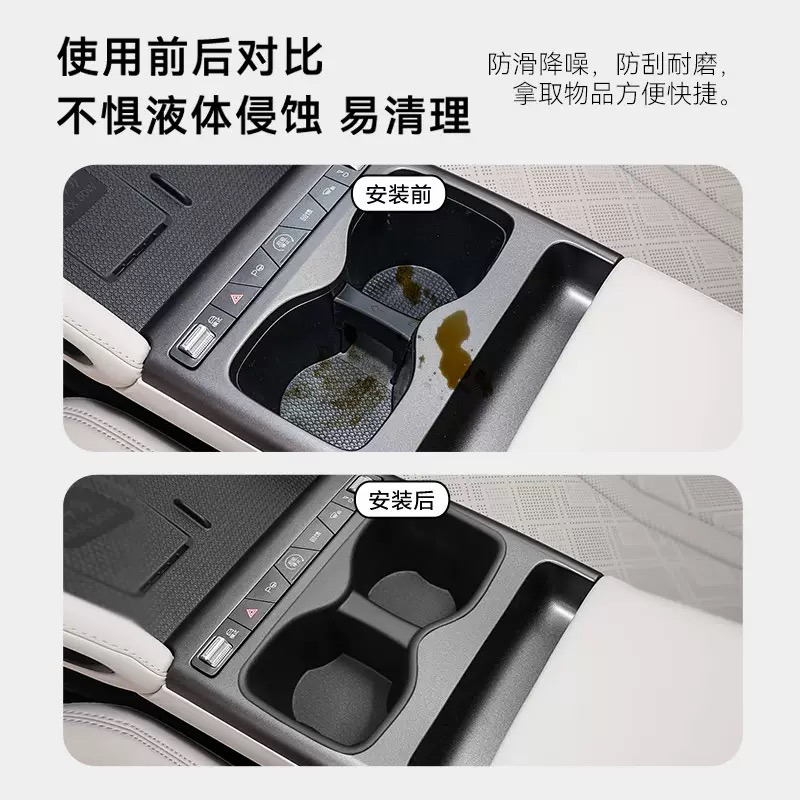 使用前后对比
不惧液体侵蚀 易清理

防滑降噪，防刮耐磨，
拿取物品方便快捷。

安装前

安装后