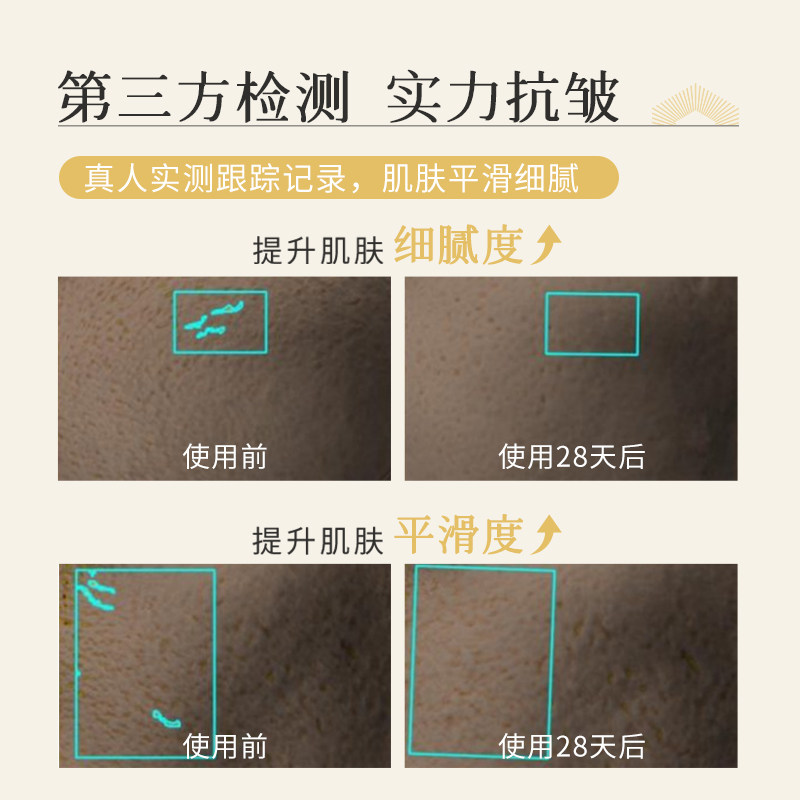 第三方检测 实力抗皱

真人实测跟踪记录，肌肤平滑细腻

提升肌肤 细腻度

使用前

使用28天后

提升肌肤 平滑度

使用前

使用28天后