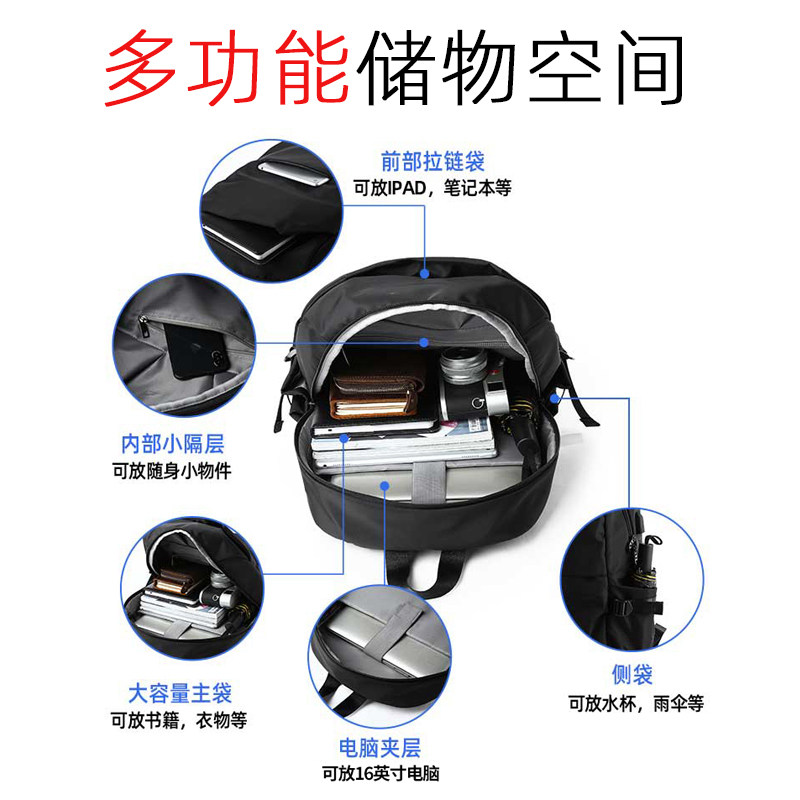 多功能储物空间

前部拉链袋
可放IPAD，笔记本等

内部小隔层
可放随身小物件

大容量主袋
可放书籍，衣物等

电脑夹层
可放16英寸电脑

侧袋
可放水杯，雨伞等