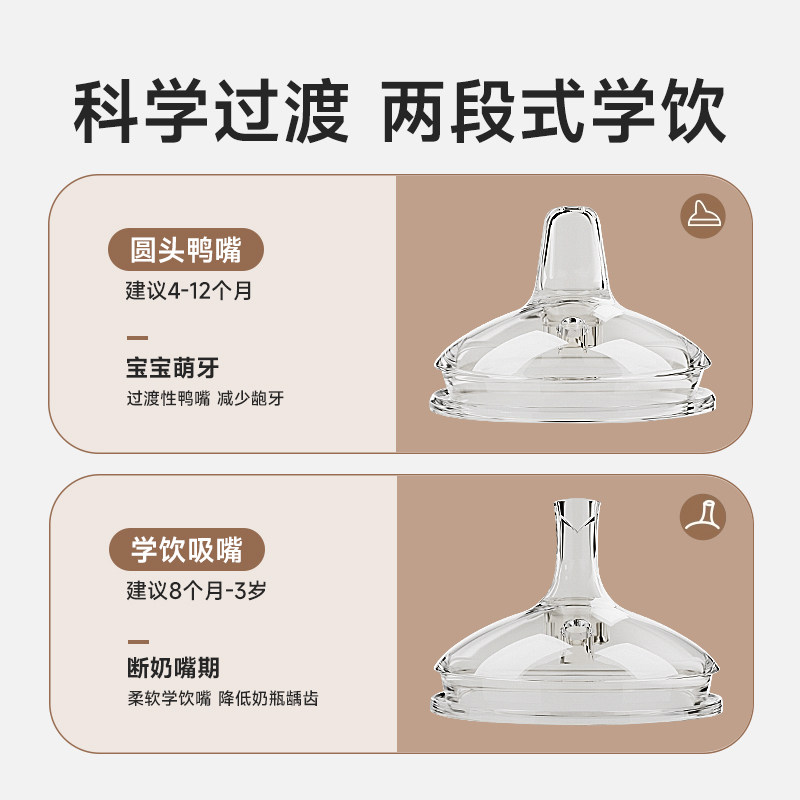 科学过渡 两段式学饮

圆头鸭嘴
建议4-12个月

宝宝萌牙
过渡性鸭嘴 减少龅牙

学饮吸嘴
建议8个月-3岁

断奶嘴期
柔软学饮嘴 降低奶瓶龋齿