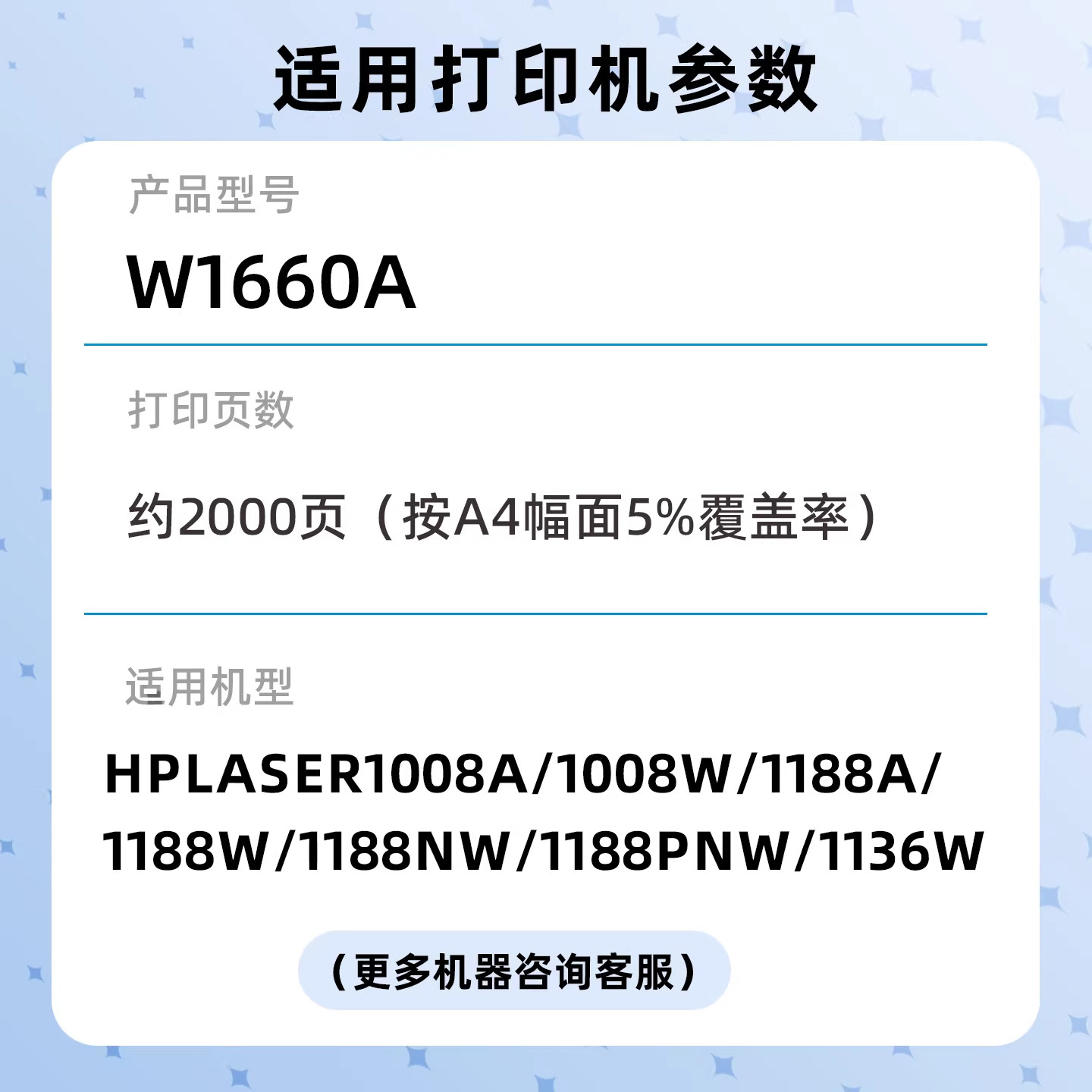 适用打印机参数

产品型号

W1660A

打印页数

约2000页（按A4幅面5%覆盖率）

适用机型

HPLASER1008A/1008W/1188A/1188W/1188NW/1188PNW/1136W

（更多机器咨询客服）