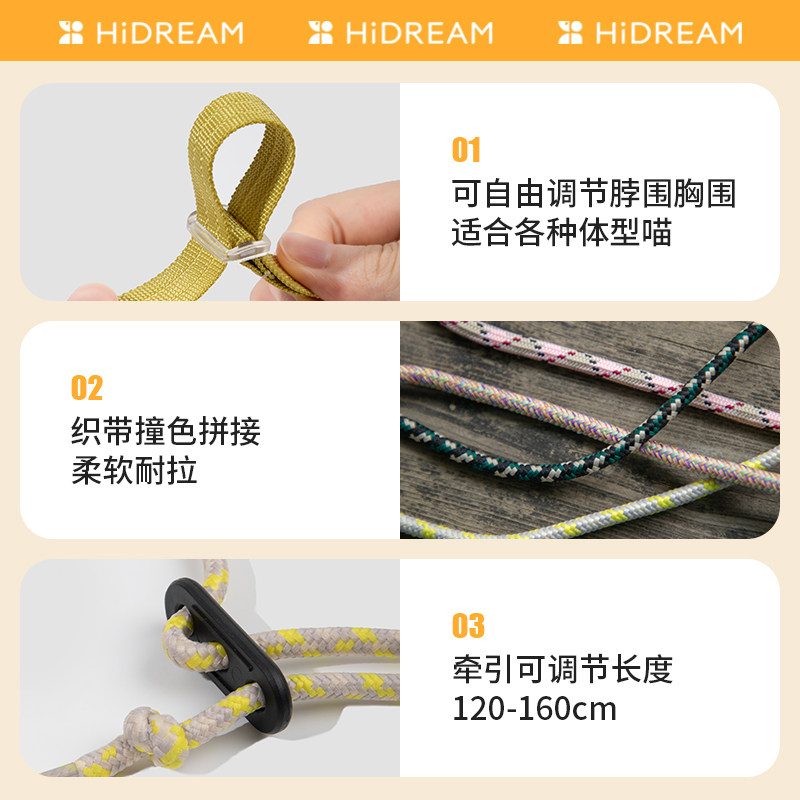 HiDREAM HiDREAM HiDREAM

01
可自由调节脖围胸围
适合各种体型喵

02
织带撞色拼接
柔软耐拉

03
牵引可调节长度
120-160cm