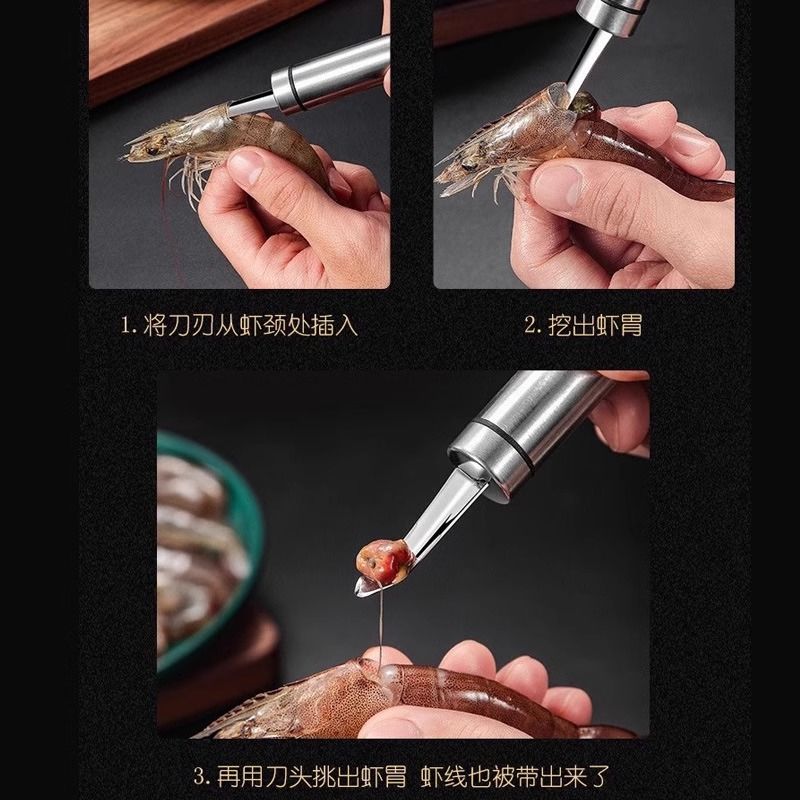 1. 将刀刃从虾颈处插入

2. 挖出虾胃

3. 再用刀头挑出虾胃 虾线也被带出来了