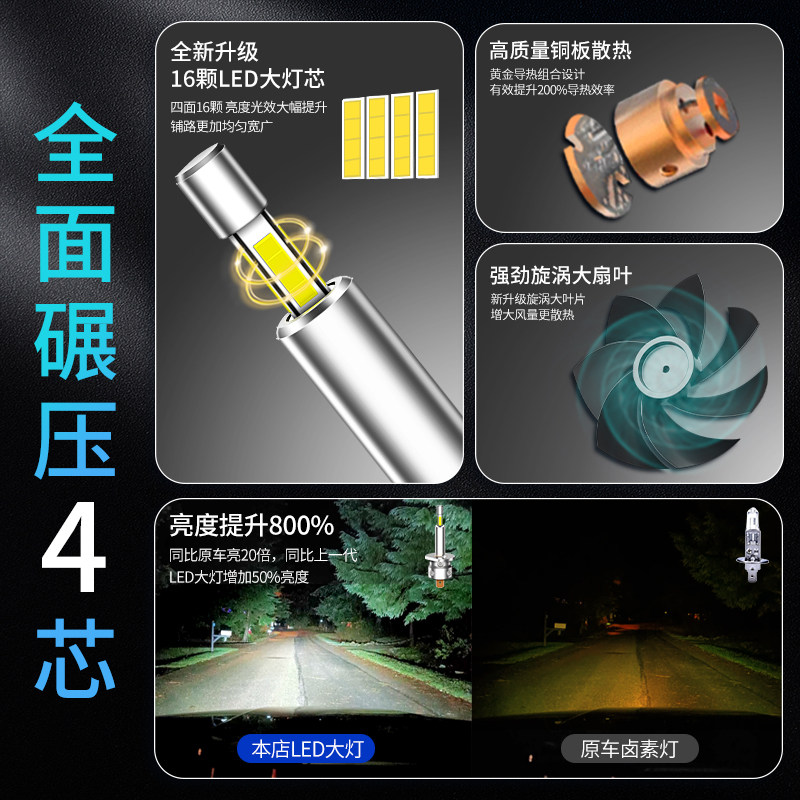 全面碾压4芯

全新升级
16颗LED大灯芯
四面16颗 亮度光效大幅提升
铺路更加均匀宽广

高质量铜板散热
黄金导热组合设计
有效提升200%导热效率

强劲旋涡大扇叶
新升级旋涡大叶片
增大风量更散热

亮度提升800%
同比原车亮20倍，同比上一代
LED大灯增加50%亮度

本店LED大灯

原车卤素灯