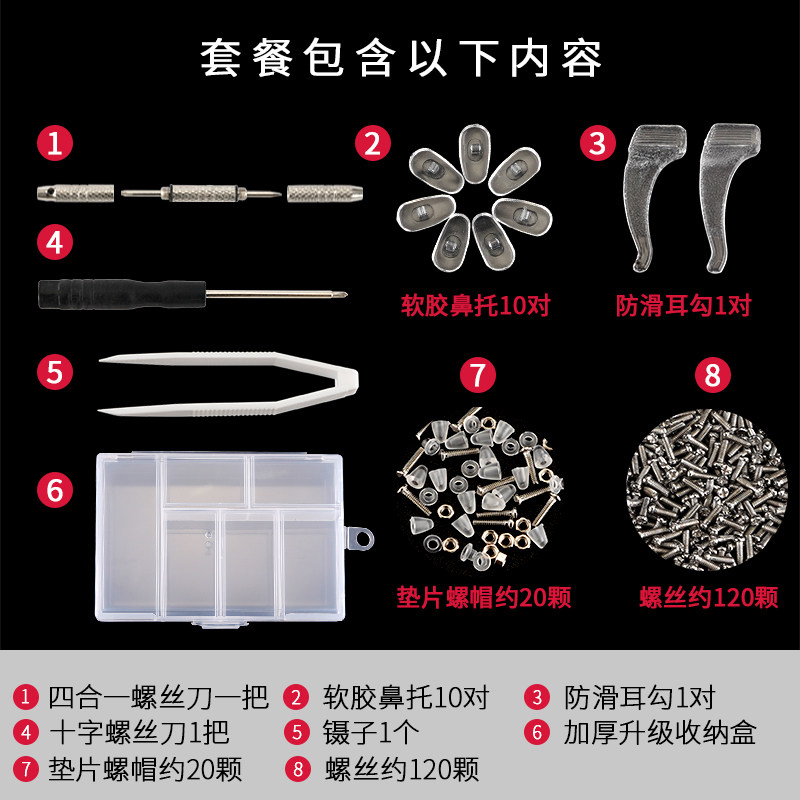 套餐包含以下内容

1

2

3

4

软胶鼻托10对

防滑耳勾1对

5

7

8

6

垫片螺帽约20颗

螺丝约120颗

1 四合一螺丝刀一把
2 软胶鼻托10对
3 防滑耳勾1对
4 十字螺丝刀1把
5 镊子1个
6 加厚升级收纳盒
7 垫片螺帽约20颗
8 螺丝约120颗