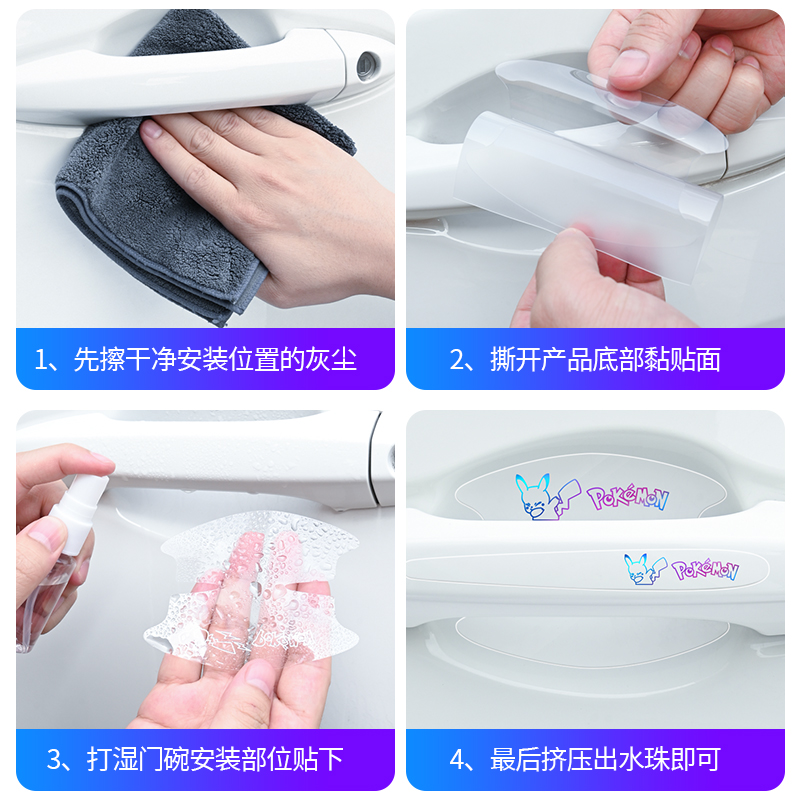 1、先擦干净安装位置的灰尘

2、撕开产品底部黏贴面

3、打湿门碗安装部位贴下

POKéMON

POKéMON

4、最后挤压出水珠即可