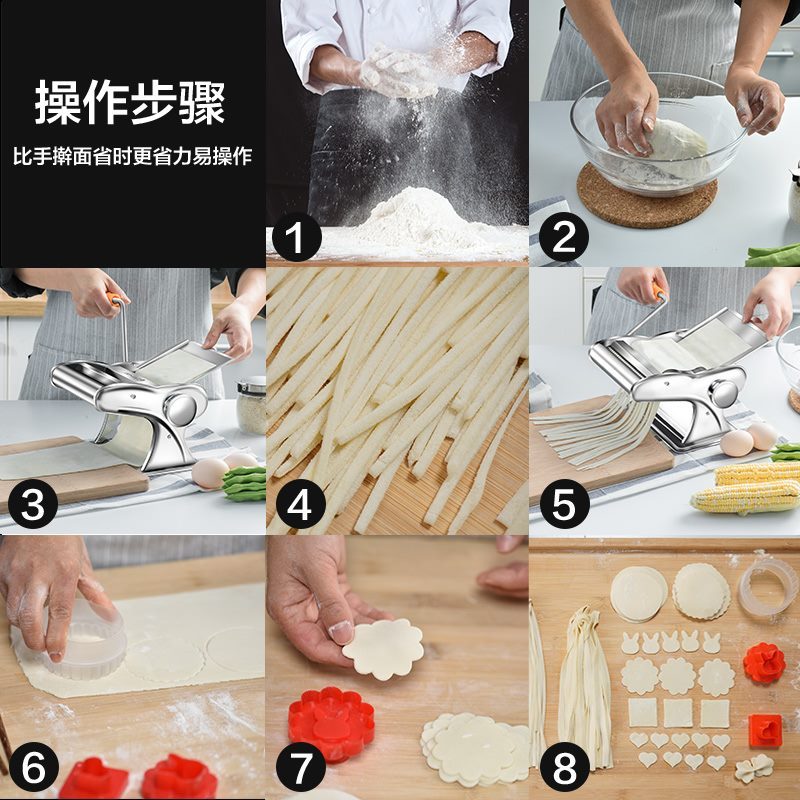 操作步骤

比手擀面省时更省力易操作

1

2

3

4

5

6

7

8