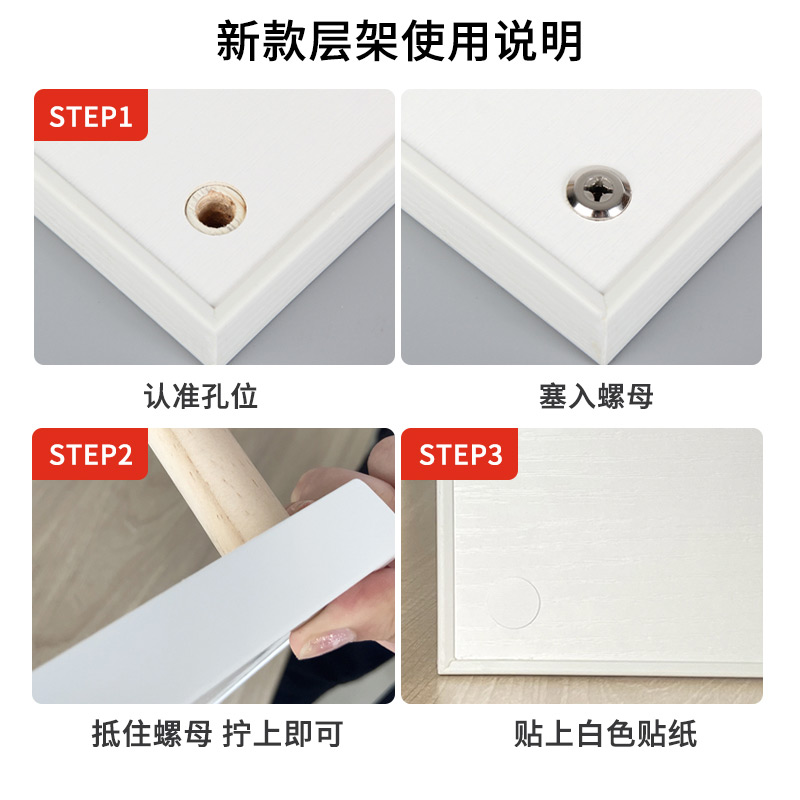 新款层架使用说明

STEP1

认准孔位

塞入螺母

STEP2

抵住螺母 拧上即可

STEP3

贴上白色贴纸