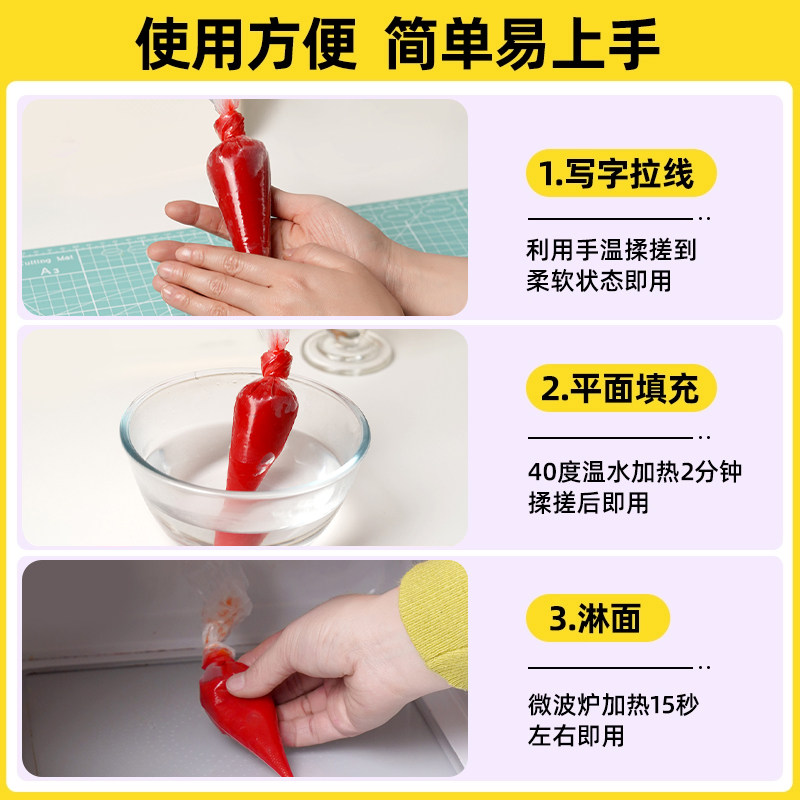 使用方便 简单易上手

utting Mat
A3

1.写字拉线

利用手温揉搓到柔软状态即用

2.平面填充

40度温水加热2分钟揉搓后即用

3.淋面

微波炉加热15秒左右即用