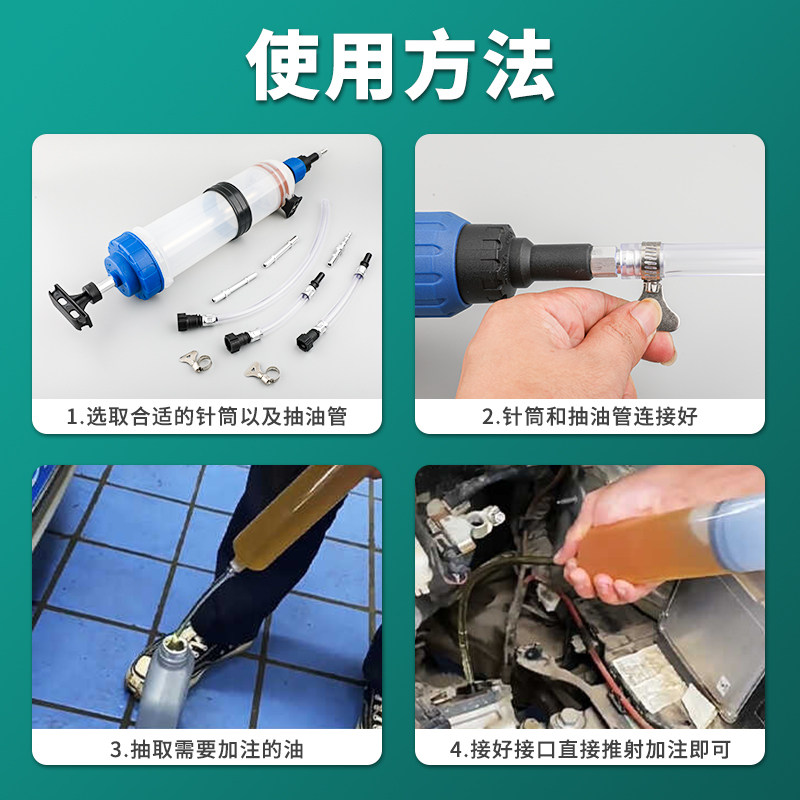 使用方法

1.选取合适的针筒以及抽油管

2.针筒和抽油管连接好

3.抽取需要加注的油

4.接好接口直接推射加注即可