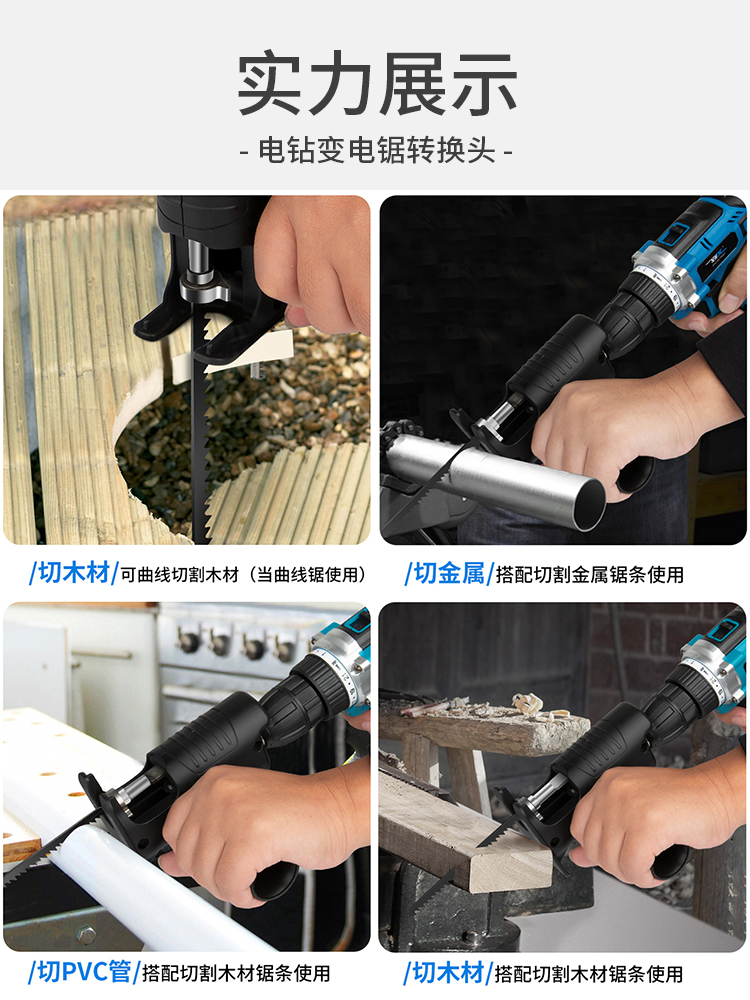 实力展示

- 电钻变电锯转换头 -

/切木材/可曲线切割木材（当曲线锯使用）

/切金属/搭配切割金属锯条使用

/切PVC管/搭配切割木材锯条使用

/切木材/搭配切割木材锯条使用