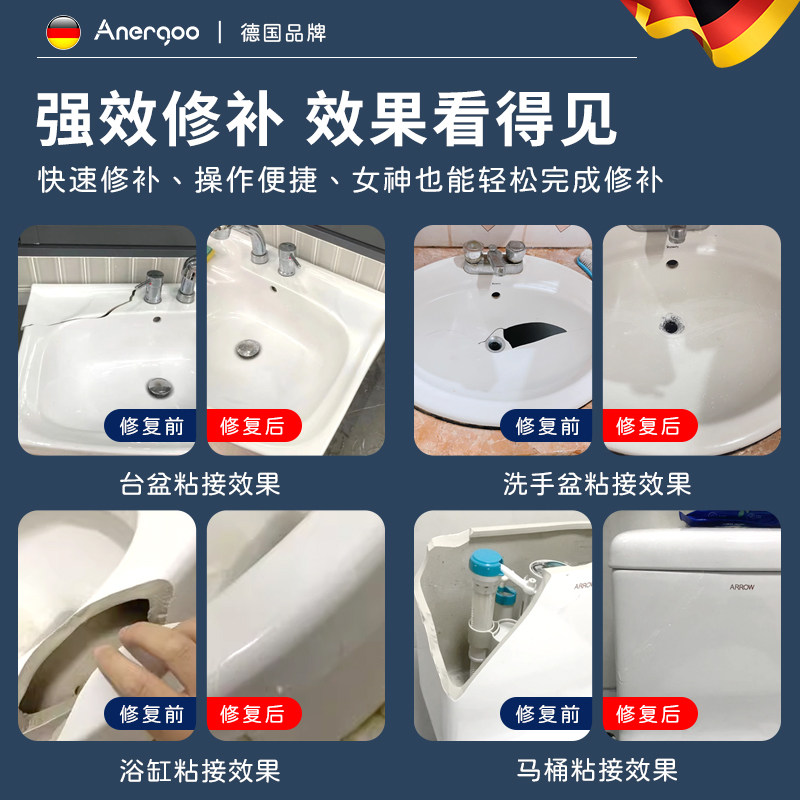 Anergoo | 德国品牌

强效修补 效果看得见

快速修补、操作便捷、女神也能轻松完成修补

修复前 修复后

台盆粘接效果

修复前 修复后

洗手盆粘接效果

修复前 修复后

浴缸粘接效果

ARROW

ARROW

修复前 修复后

马桶粘接效果