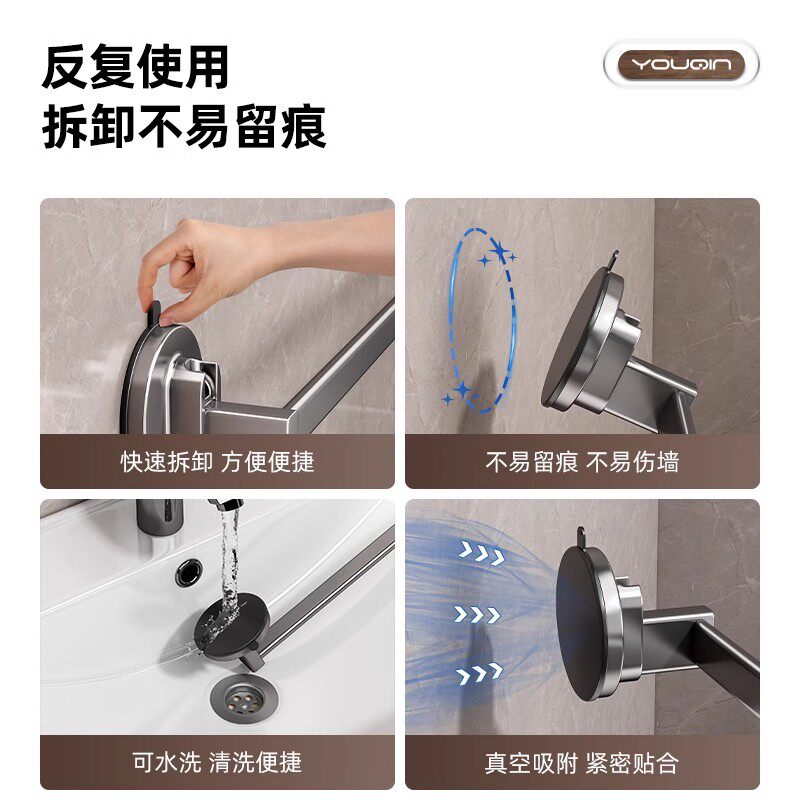 反复使用
拆卸不易留痕

YOUQIN

快速拆卸 方便便捷

不易留痕 不易伤墙

可水洗 清洗便捷

真空吸附 紧密贴合