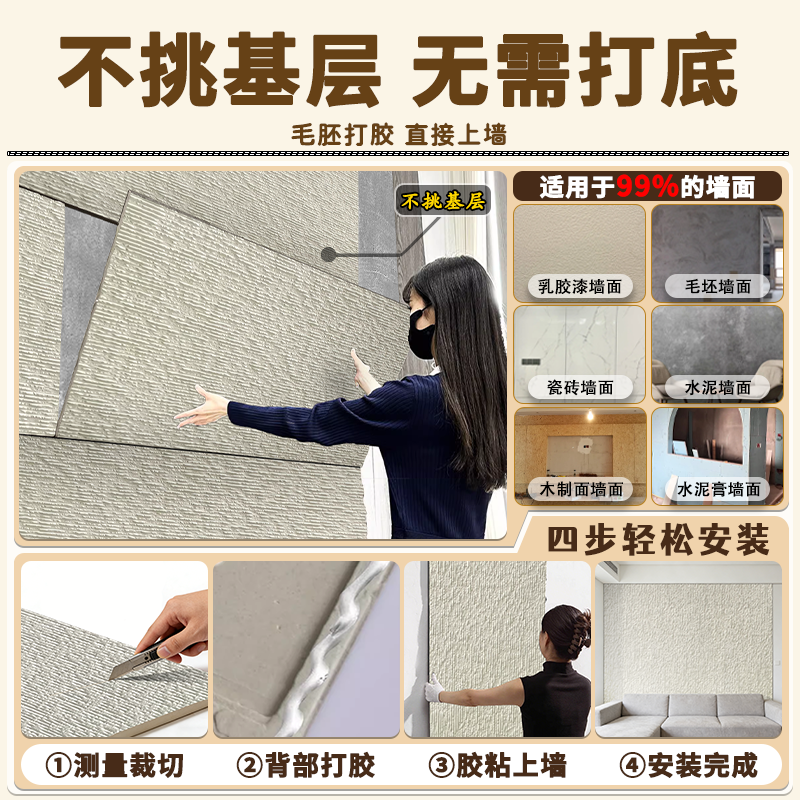 不挑基层 无需打底

毛胚打胶 直接上墙

不挑基层

适用于99%的墙面

乳胶漆墙面

毛坯墙面

瓷砖墙面

水泥墙面

木制面墙面

水泥膏墙面

四步轻松安装

①测量裁切

②背部打胶

③胶粘上墙

④安装完成