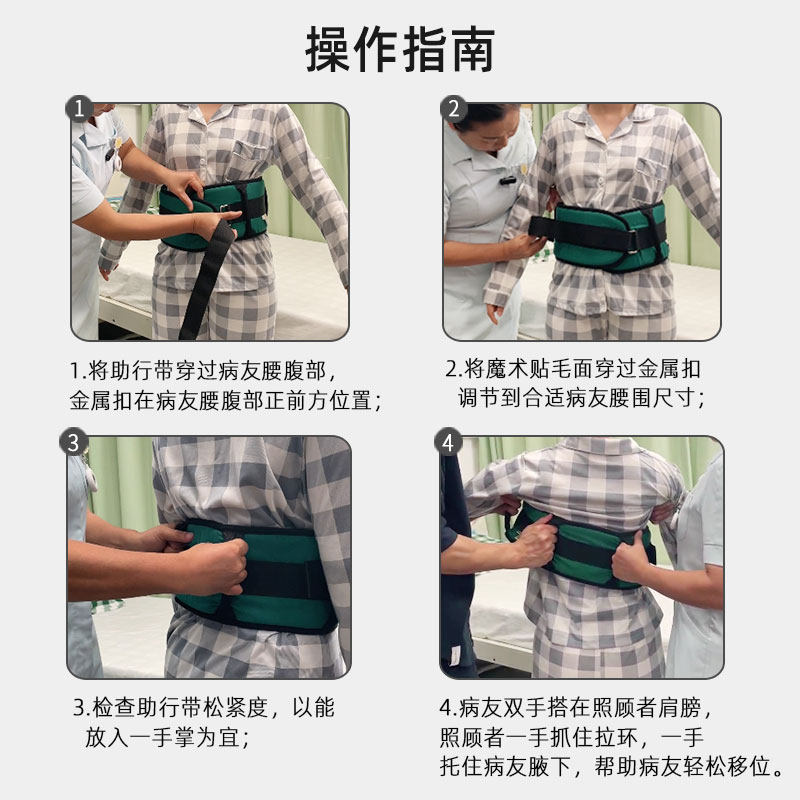 操作指南

1

1.将助行带穿过病友腰腹部，金属扣在病友腰腹部正前方位置；

2

2.将魔术贴毛面穿过金属扣调节到合适病友腰围尺寸；

3

3.检查助行带松紧度，以能放入一手掌为宜；

4

4.病友双手搭在照顾者肩膀，照顾者一手抓住拉环，一手托住病友腋下，帮助病友轻松移位。