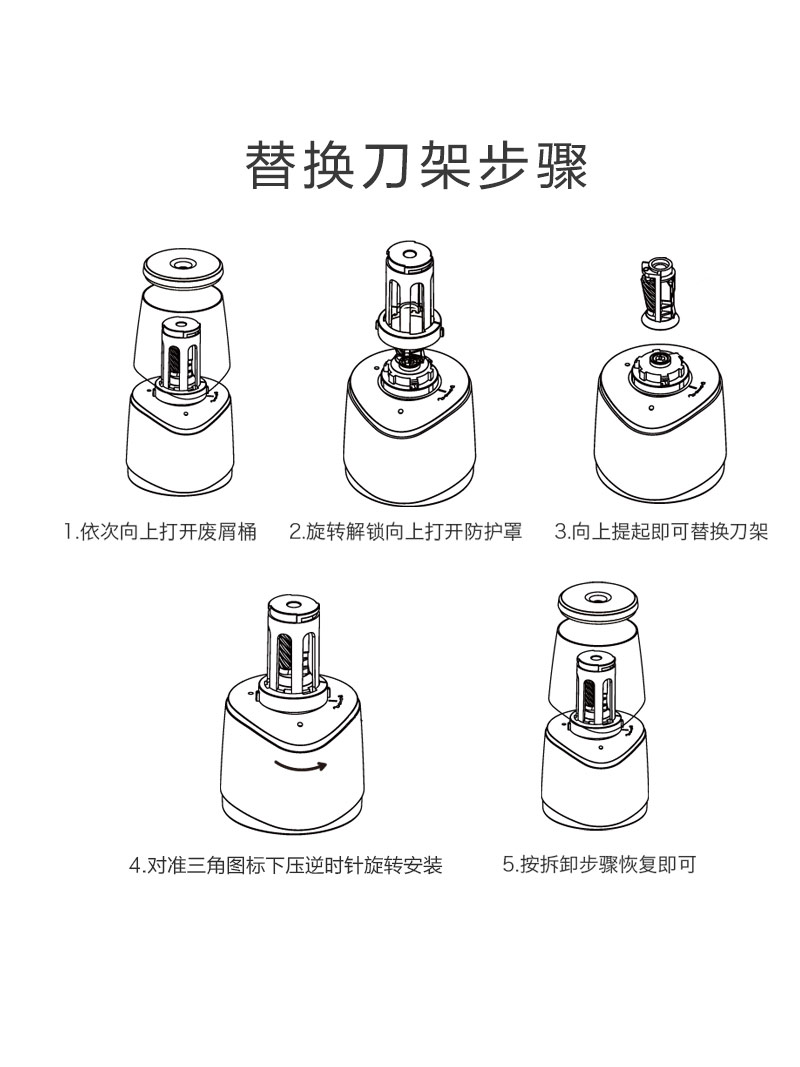 替换刀架步骤

1.依次向上打开废屑桶

2.旋转解锁向上打开防护罩

3.向上提起即可替换刀架

4.对准三角图标下压逆时针旋转安装

5.按拆卸步骤恢复即可