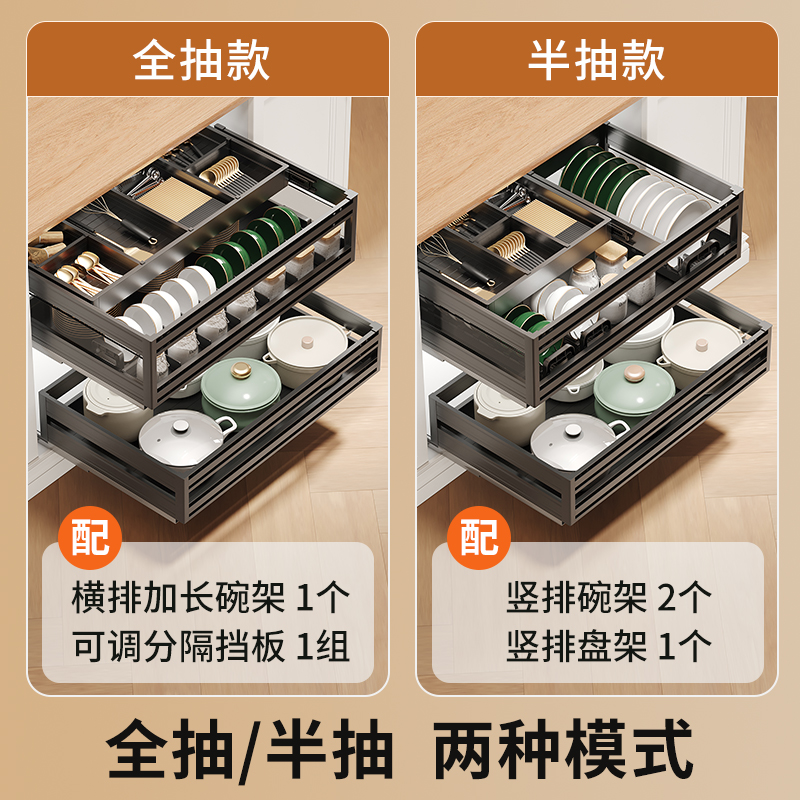 全抽款

配

横排加长碗架 1个
可调分隔挡板 1组

半抽款

配

竖排碗架 2个
竖排盘架 1个

全抽/半抽 两种模式