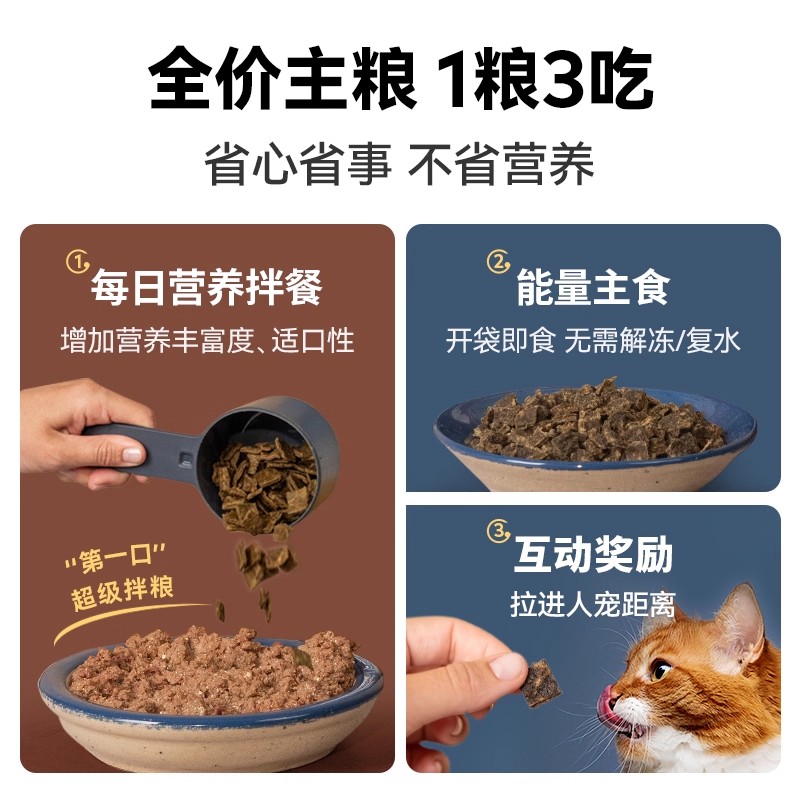 全价主粮 1粮3吃

省心省事 不省营养

① 每日营养拌餐

增加营养丰富度、适口性

"第一口"
超级拌粮

② 能量主食

开袋即食 无需解冻/复水

③ 互动奖励

拉进人宠距离