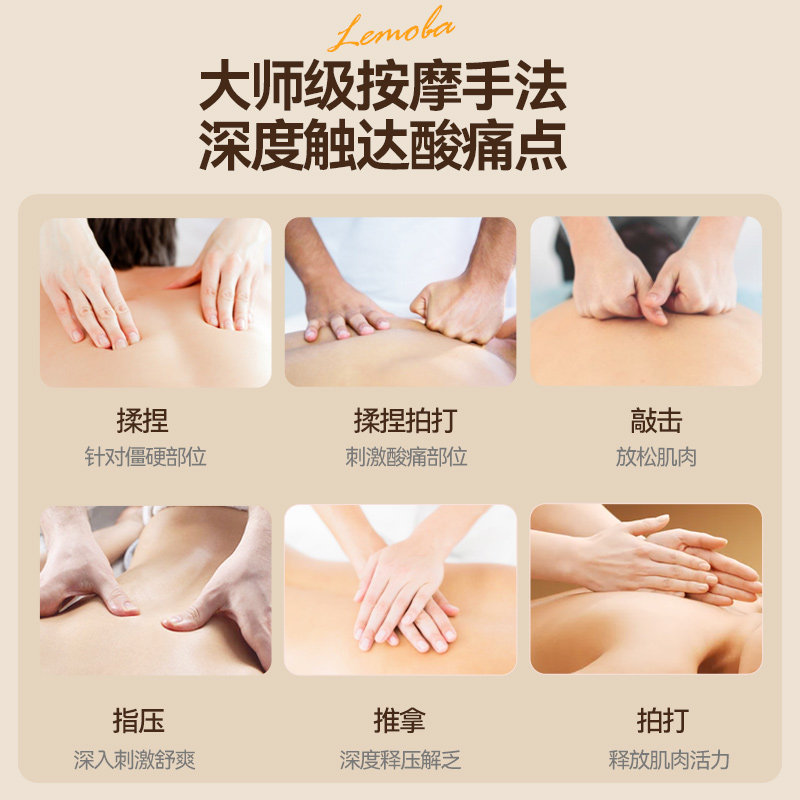 Lemoba

大师级按摩手法
深度触达酸痛点

揉捏
针对僵硬部位

揉捏拍打
刺激酸痛部位

敲击
放松肌肉

指压
深入刺激舒爽

推拿
深度释压解乏

拍打
释放肌肉活力