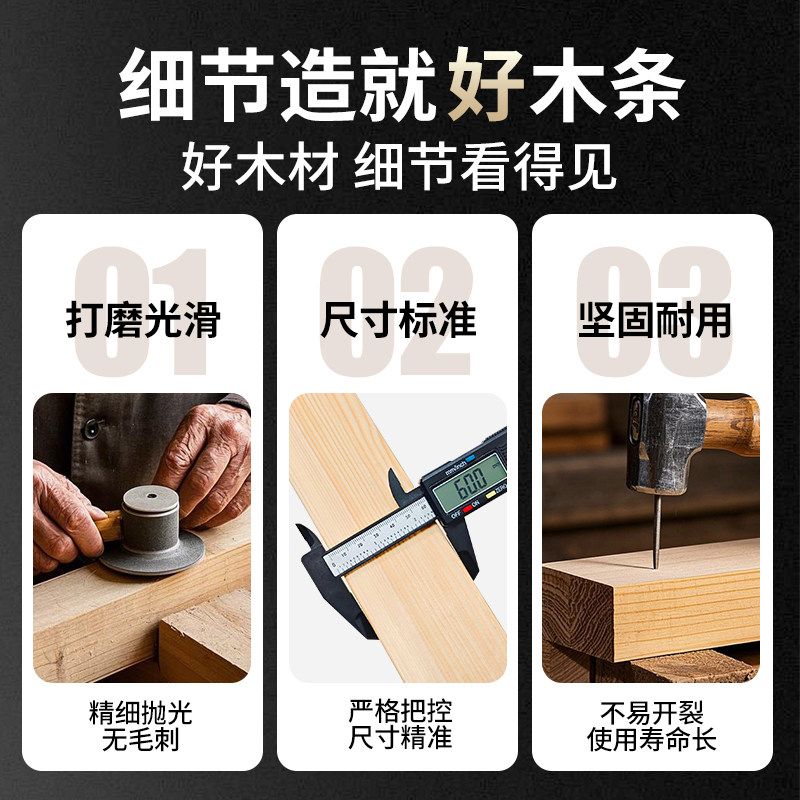 细节造就好木条
好木材 细节看得见

01
打磨光滑
精细抛光
无毛刺

02
尺寸标准
mm/inch
60.0
OFF ON ZERO
严格把控
尺寸精准

03
坚固耐用
不易开裂
使用寿命长