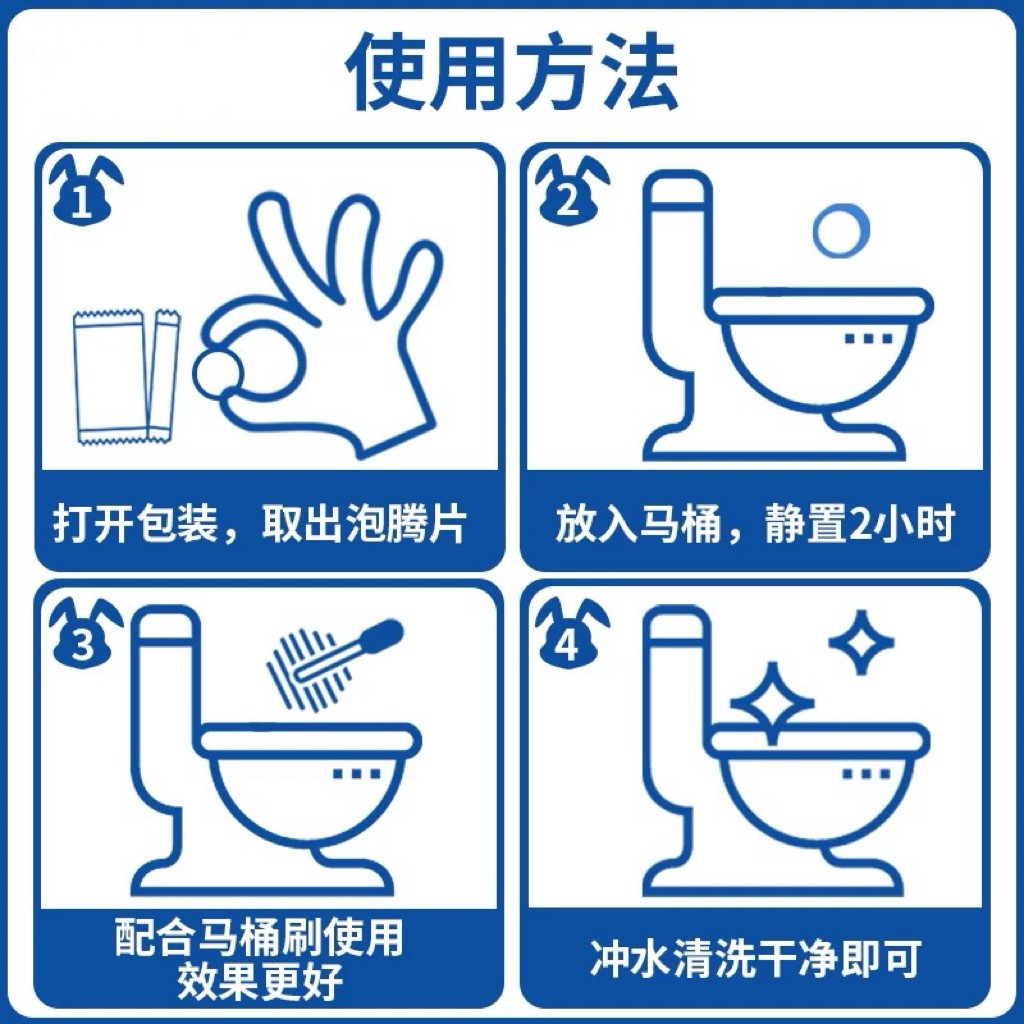 使用方法

1

打开包装，取出泡腾片

2

放入马桶，静置2小时

3

配合马桶刷使用
效果更好

4

冲水清洗干净即可