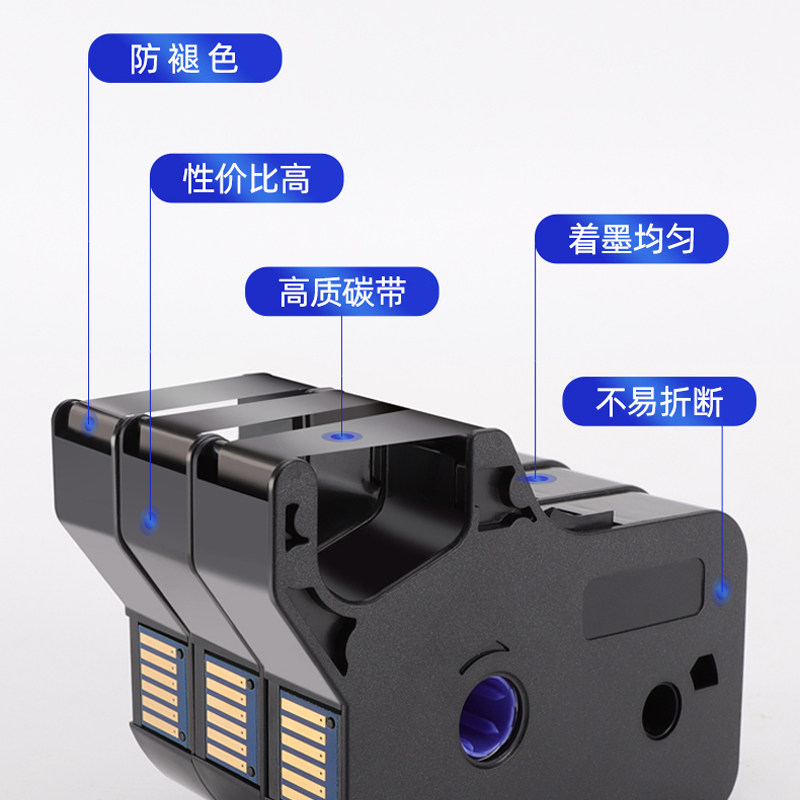 防褪色

性价比高

高质碳带

着墨均匀

不易折断