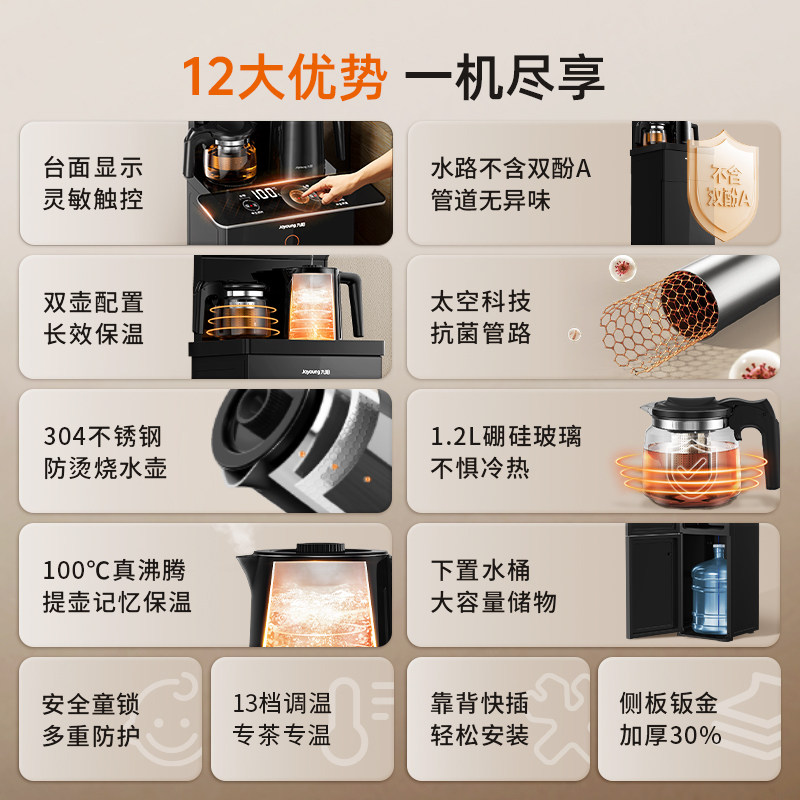 12大优势 一机尽享

台面显示
灵敏触控

100

Joyoung 九阳

水路不含双酚A
管道无异味

不含
双酚A

双壶配置
长效保温

Joyoung 九阳

太空科技
抗菌管路

304不锈钢
防烫烧水壶

1.2L硼硅玻璃
不惧冷热

100°C真沸腾
提壶记忆保温

下置水桶
大容量储物

安全童锁
多重防护

13档调温
专茶专温

靠背快插
轻松安装

侧板钣金
加厚30%