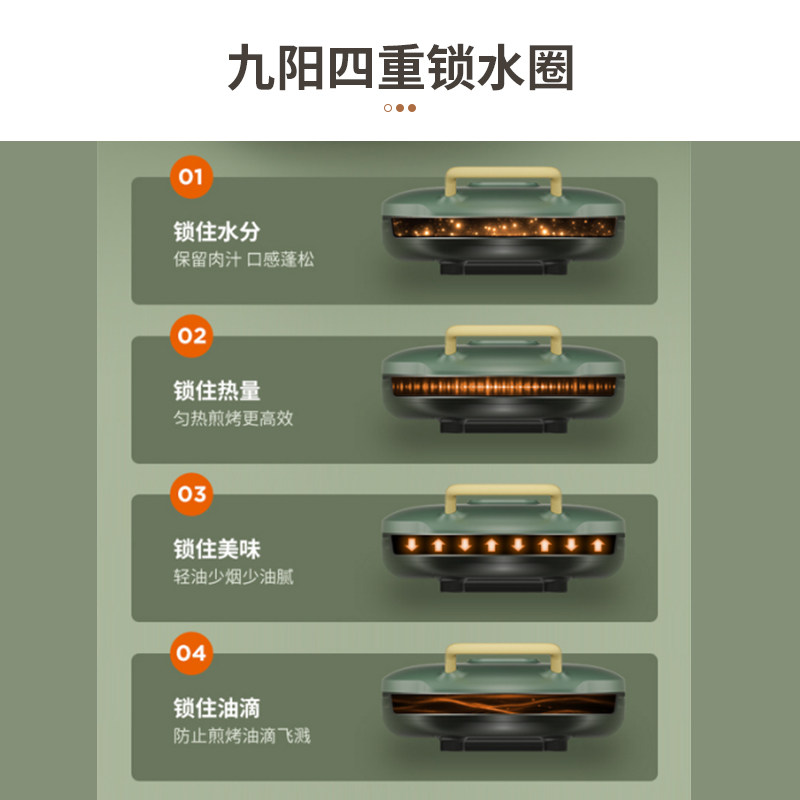 九阳四重锁水圈

01
锁住水分
保留肉汁 口感蓬松

02
锁住热量
匀热煎烤更高效

03
锁住美味
轻油少烟少油腻

04
锁住油滴
防止煎烤油滴飞溅