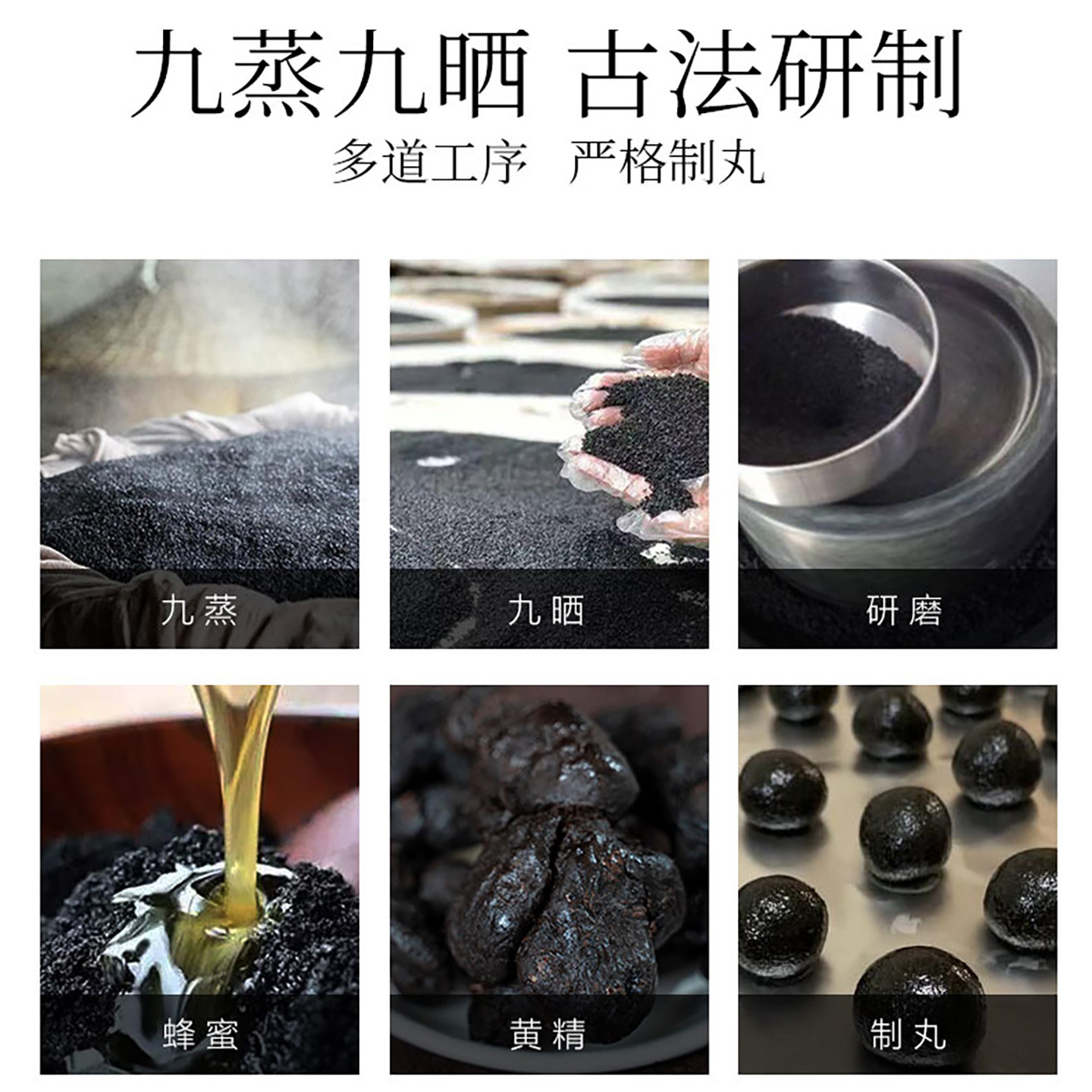 九蒸九晒 古法研制

多道工序 严格制丸

九蒸

九晒

研磨

蜂蜜

黄精

制丸