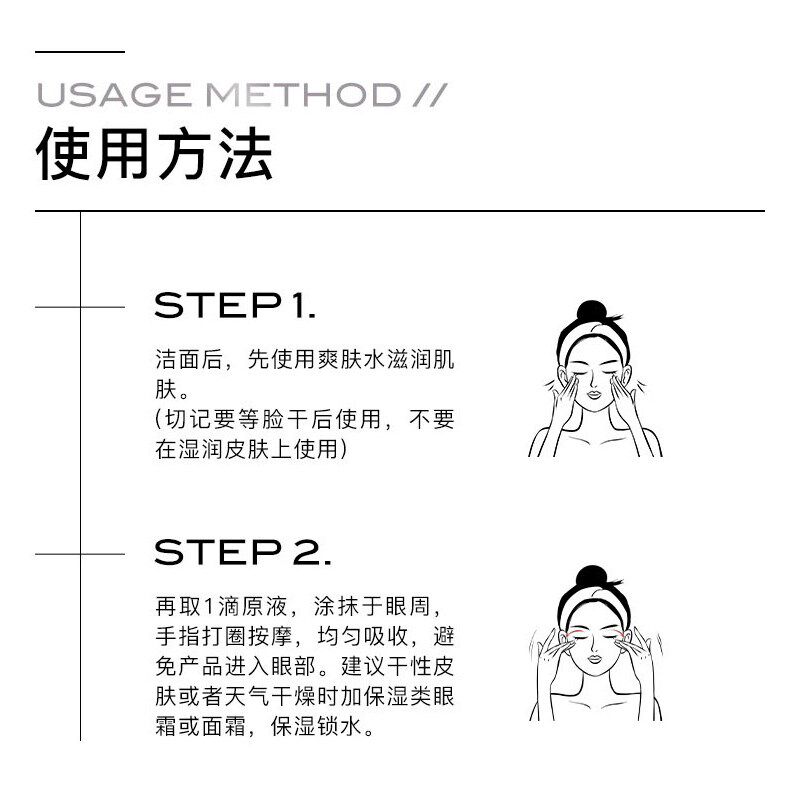 USAGE METHOD //
使用方法

STEP 1.

洁面后，先使用爽肤水滋润肌肤。
(切记要等脸干后使用，不要在湿润皮肤上使用)

STEP 2.

再取1滴原液，涂抹于眼周，手指打圈按摩，均匀吸收，避免产品进入眼部。建议干性皮肤或者天气干燥时加保湿类眼霜或面霜，保湿锁水。