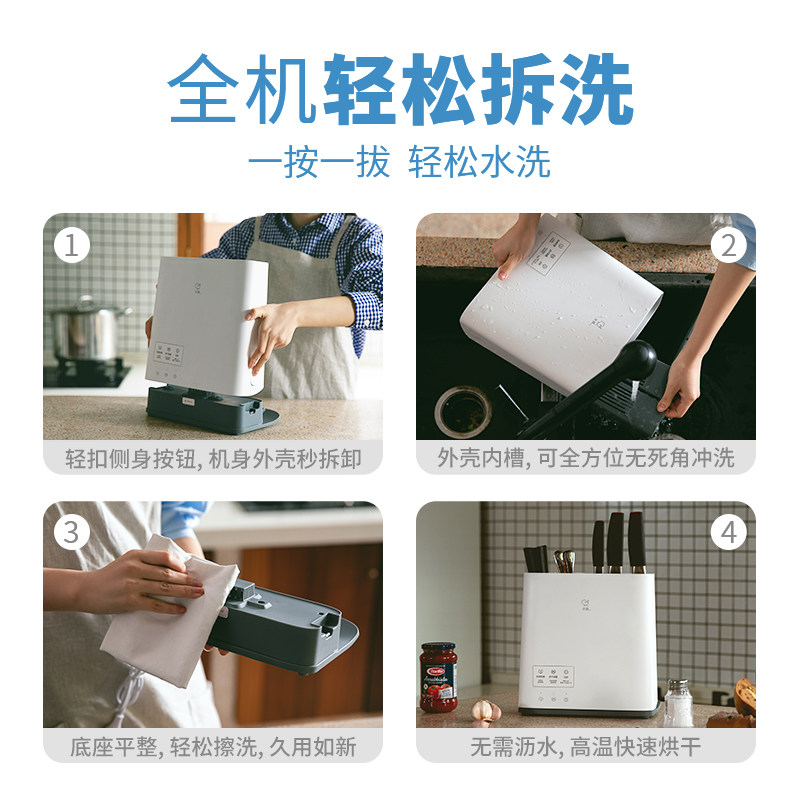 全机轻松拆洗

一按一拔 轻松水洗

1

轻扣侧身按钮, 机身外壳秒拆卸

2

外壳内槽, 可全方位无死角冲洗

3

底座平整, 轻松擦洗, 久用如新

4

无需沥水, 高温快速烘干