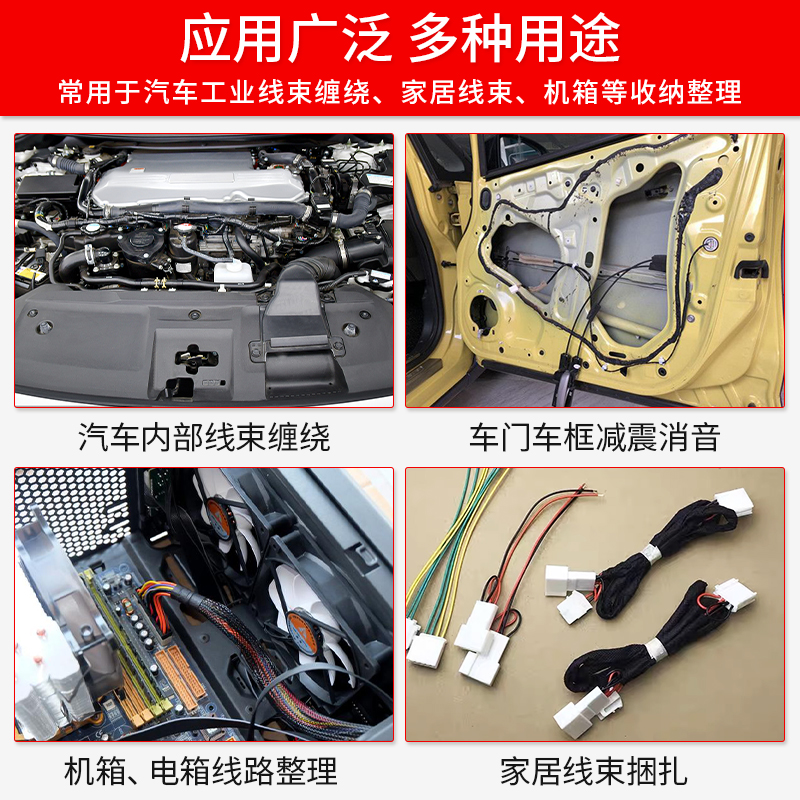 应用广泛 多种用途

常用于汽车工业线束缠绕、家居线束、机箱等收纳整理

汽车内部线束缠绕

车门车框减震消音

机箱、电箱线路整理

家居线束捆扎