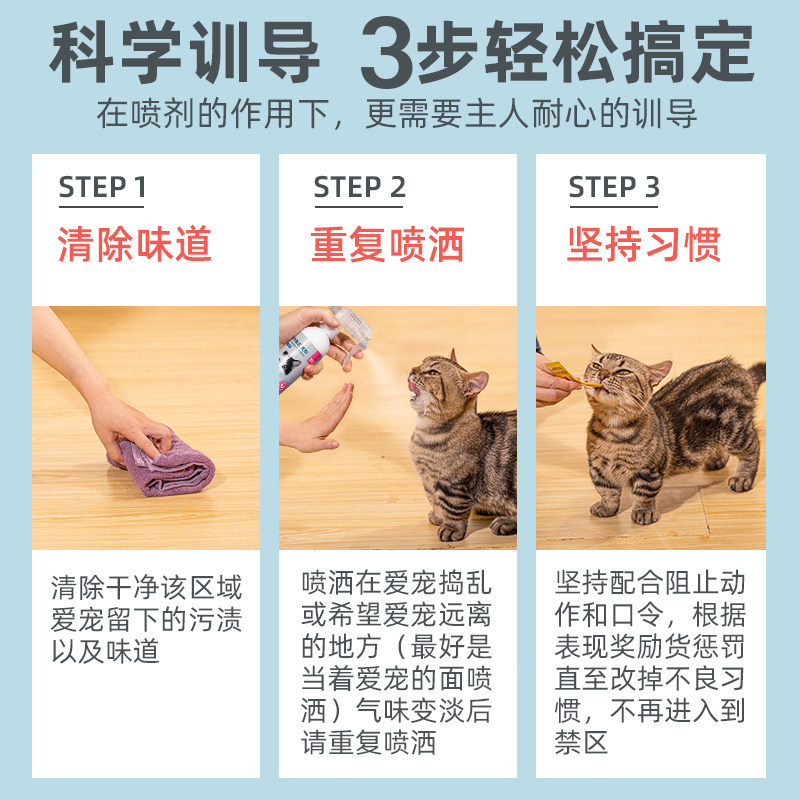 科学训导 3步轻松搞定
在喷剂的作用下，更需要主人耐心的训导

STEP 1
清除味道

清除干净该区域爱宠留下的污渍以及味道

STEP 2
重复喷洒

喷洒在爱宠捣乱或希望爱宠远离的地方（最好是当着爱宠的面喷洒）气味变淡后请重复喷洒

STEP 3
坚持习惯

坚持配合阻止动作和口令，根据表现奖励货惩罚直至改掉不良习惯，不再进入到禁区