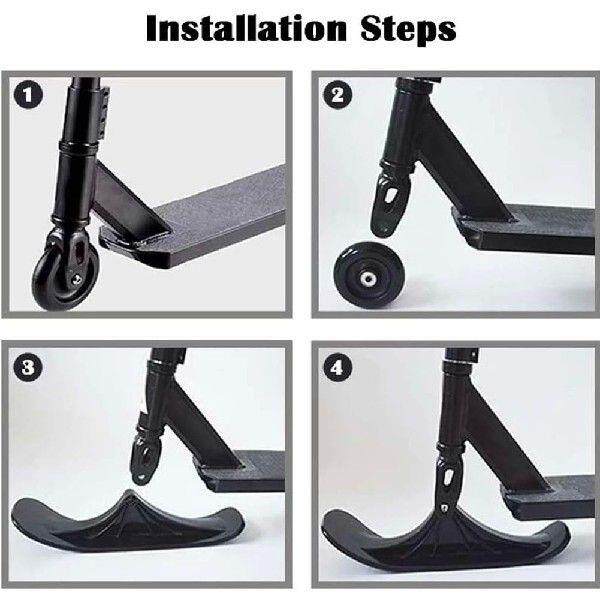 Installation Steps

1

2

3

4