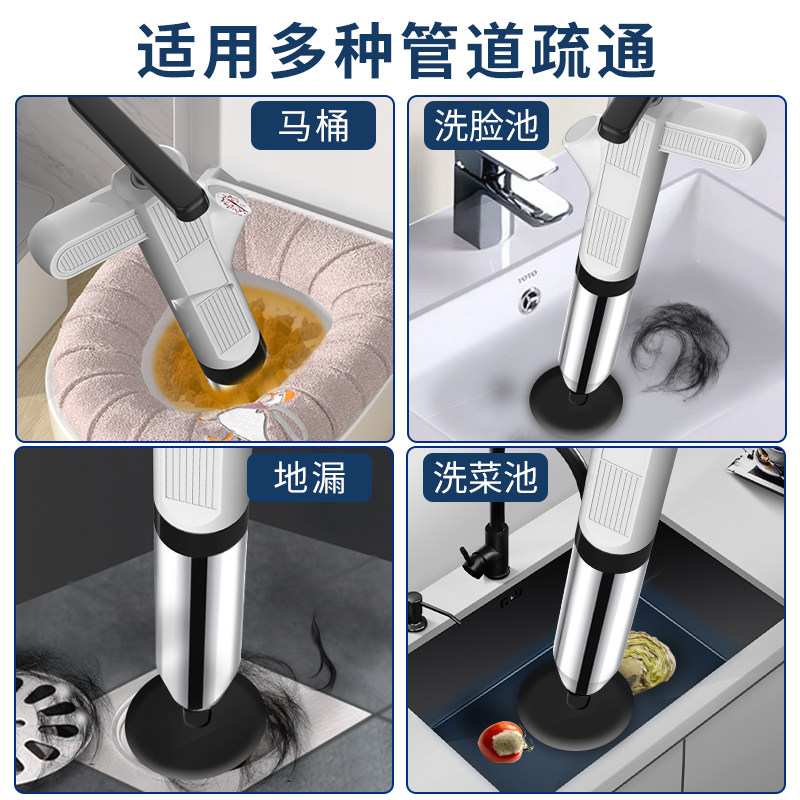 适用多种管道疏通

马桶

洗脸池

TOTO

地漏

洗菜池