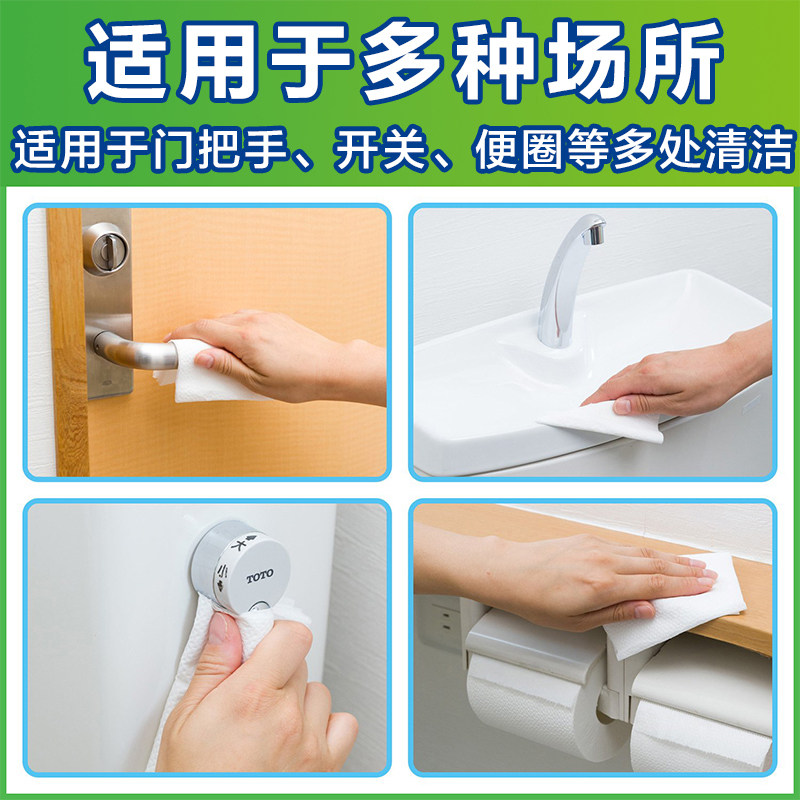 适用于多种场所

适用于门把手、开关、便圈等多处清洁

大

小

TOTO