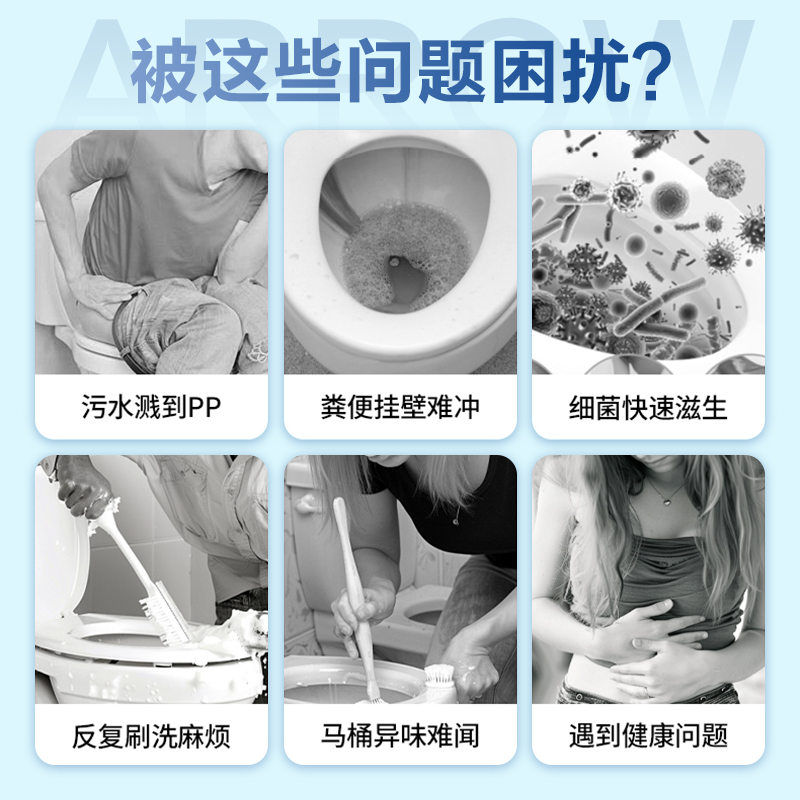 ARROW
被这些问题困扰?

污水溅到PP

粪便挂壁难冲

细菌快速滋生

反复刷洗麻烦

马桶异味难闻

遇到健康问题