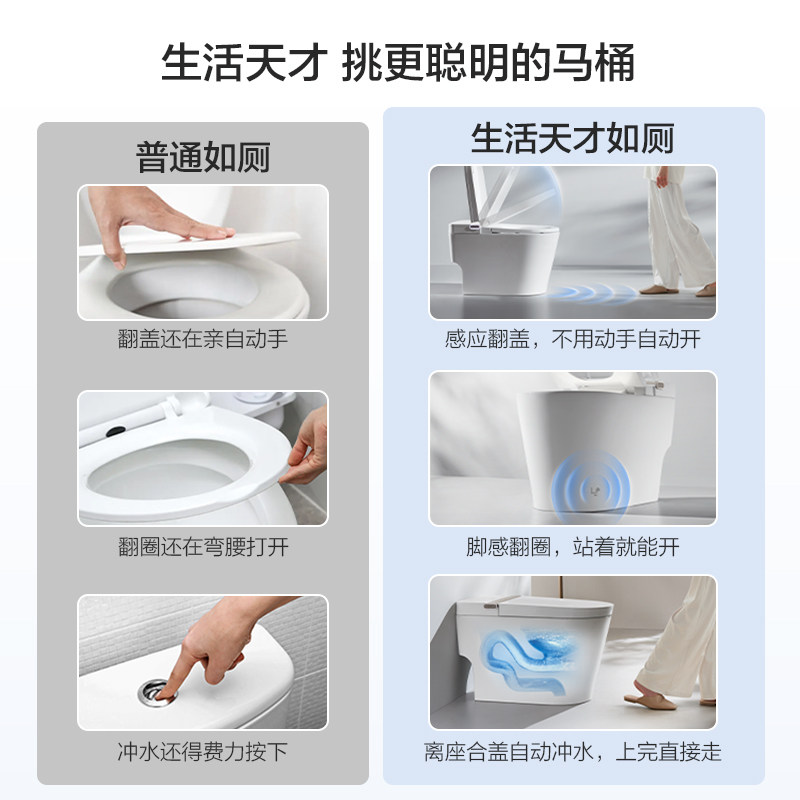 生活天才 挑更聪明的马桶

普通如厕

翻盖还在亲自动手

翻圈还在弯腰打开

冲水还得费力按下

生活天才如厕

感应翻盖，不用动手自动开

脚感翻圈，站着就能开

离座合盖自动冲水，上完直接走