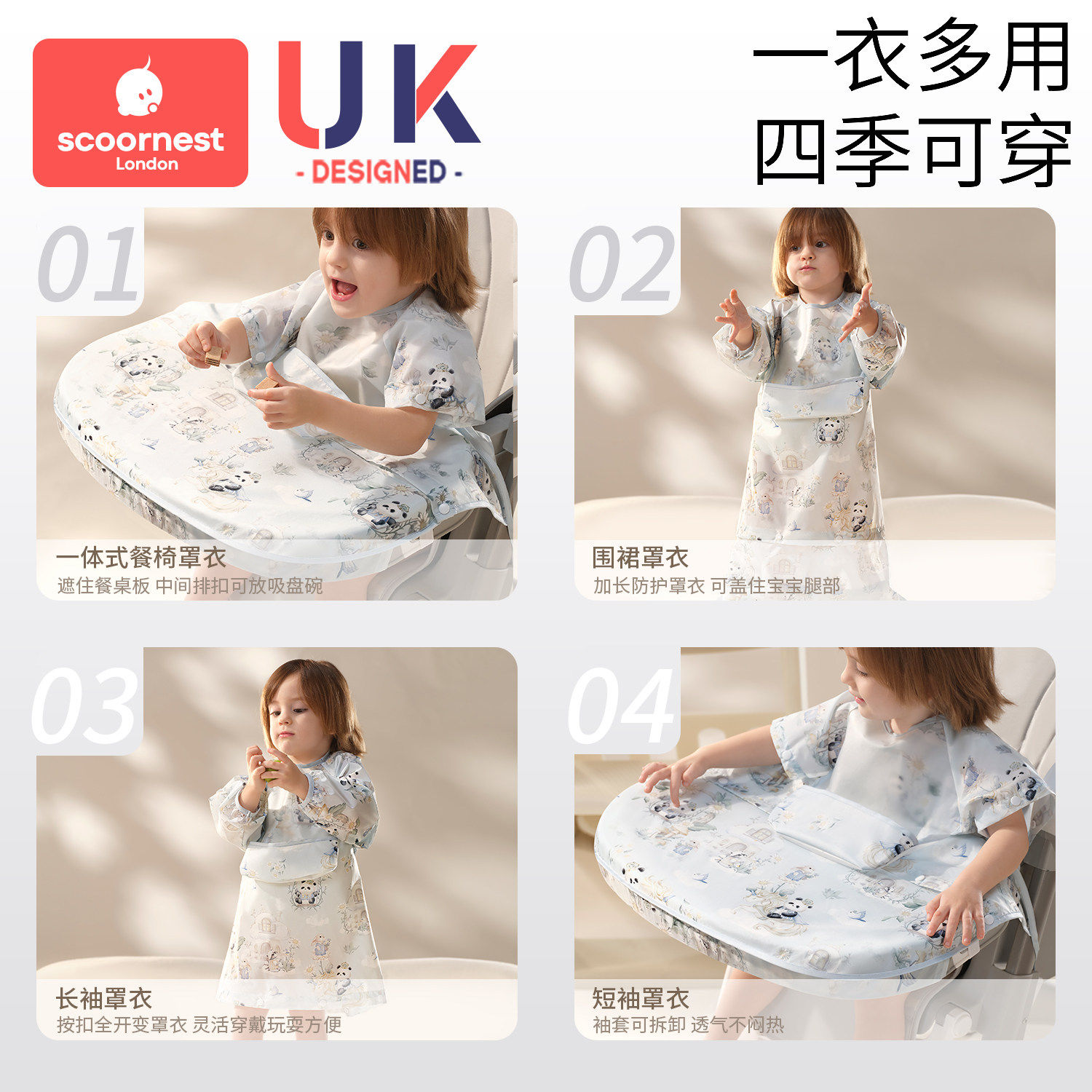 scoornest
London

UK
- DESIGNED -

一衣多用
四季可穿

01
一体式餐椅罩衣
遮住餐桌板 中间排扣可放吸盘碗

02
围裙罩衣
加长防护罩衣 可盖住宝宝腿部

03
长袖罩衣
按扣全开变罩衣 灵活穿戴玩耍方便

04
短袖罩衣
袖套可拆卸 透气不闷热