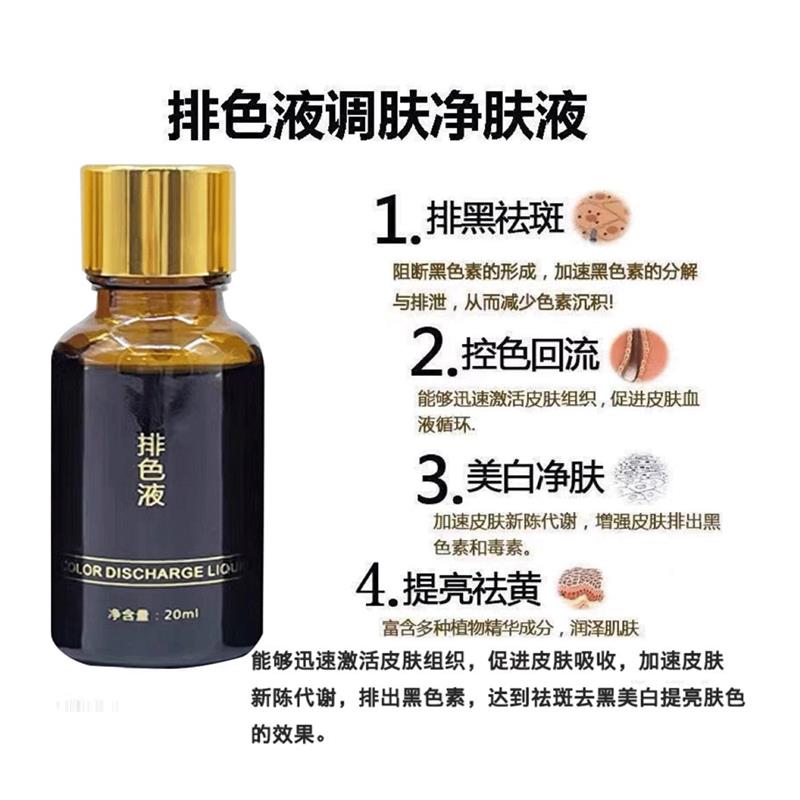 排色液调肤净肤液

排色液

COLOR DISCHARGE LIQU

净含量：20ml

1.排黑祛斑

阻断黑色素的形成，加速黑色素的分解与排泄，从而减少色素沉积！

2.控色回流

能够迅速激活皮肤组织，促进皮肤血液循环.

3.美白净肤

加速皮肤新陈代谢，增强皮肤排出黑色素和毒素。

4.提亮祛黄

富含多种植物精华成分，润泽肌肤

能够迅速激活皮肤组织，促进皮肤吸收，加速皮肤新陈代谢，排出黑色素，达到祛斑去黑美白提亮肤色的效果。