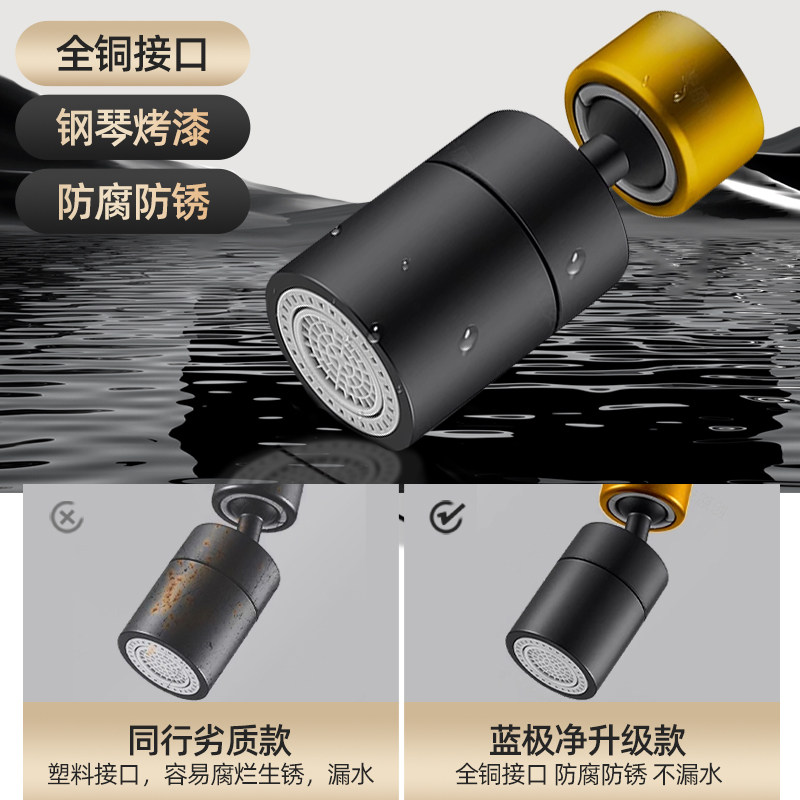 全铜接口

钢琴烤漆

防腐防锈

同行劣质款

塑料接口，容易腐烂生锈，漏水

蓝极净升级款

全铜接口 防腐防锈 不漏水