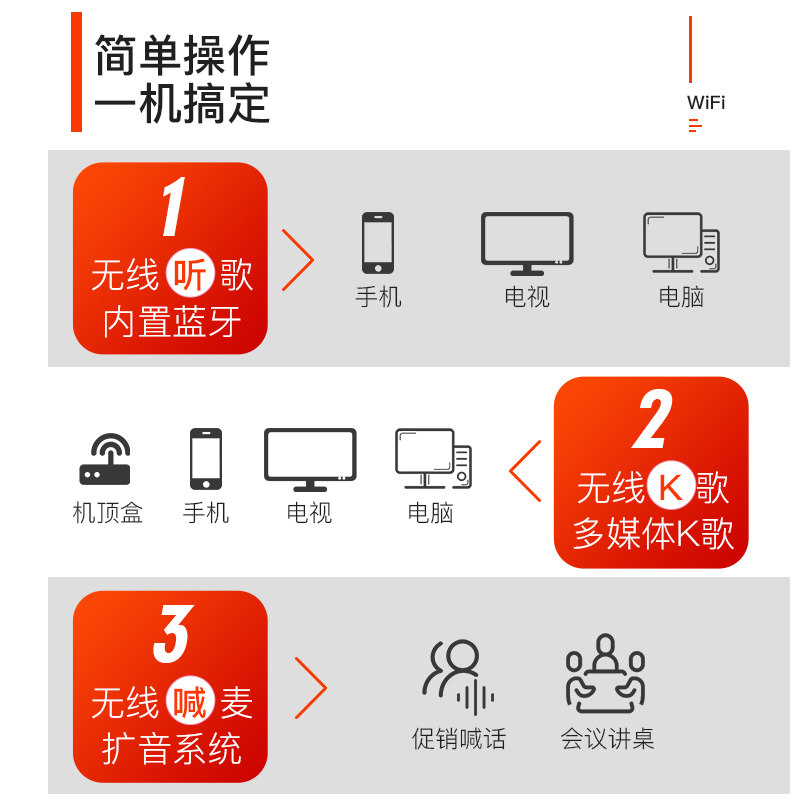 简单操作
一机搞定

WiFi

1
无线听歌
内置蓝牙

手机
电视
电脑

机顶盒
手机
电视
电脑

2
无线K歌
多媒体K歌

3
无线喊麦
扩音系统

促销喊话
会议讲桌